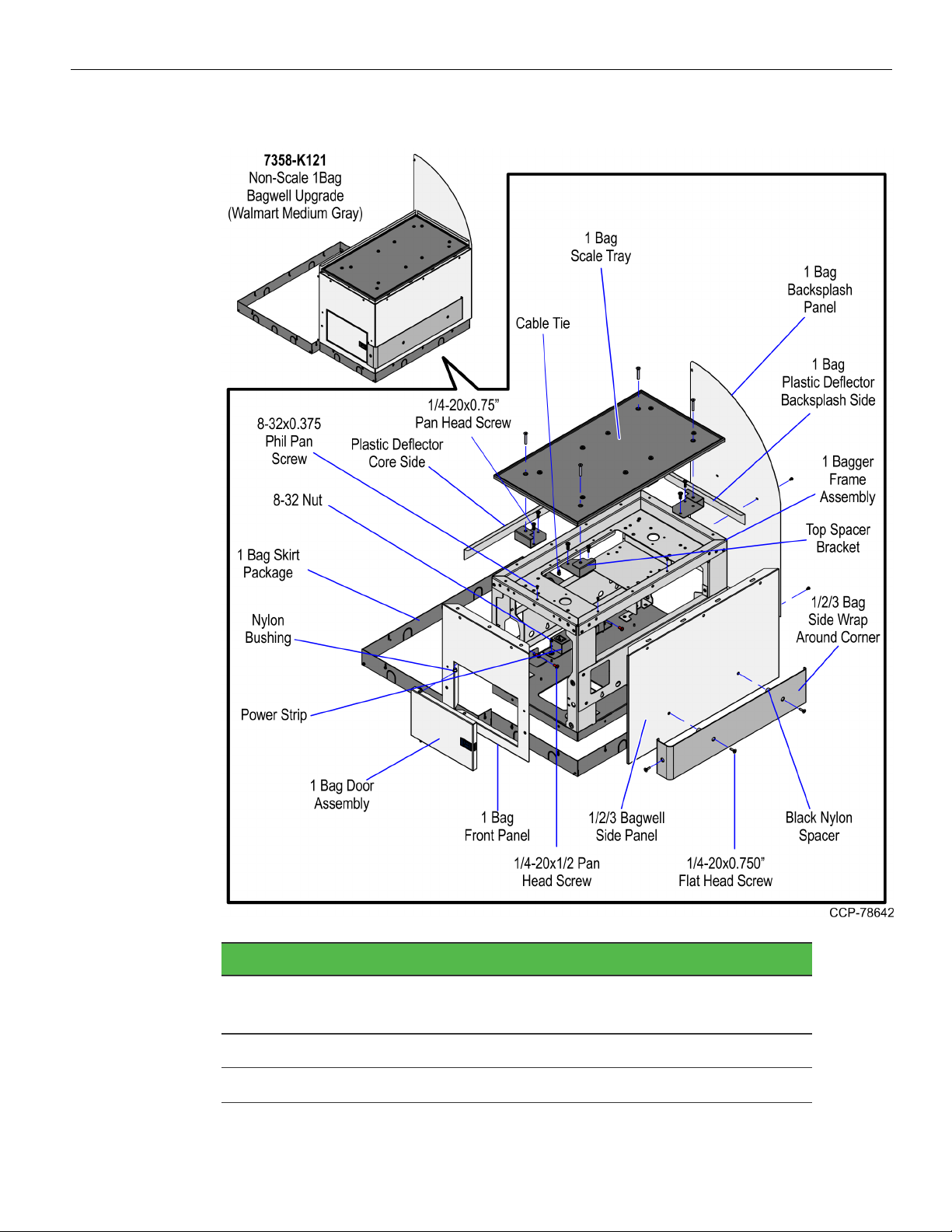 7358-K121
Non-Scale 1Bag Bagwell Upgrade (Walmart Medium Gray)

1 Bag Scale Tray

1 Bag Backsplash Panel

Cable Tie

1 Bag Plastic Deflector Backsplash Side

1/4-20x0.75" Pan Head Screw

8-32x0.375 Phil Pan Screw

Plastic Deflector Core Side

1 Bagger Frame Assembly

8-32 Nut

Top Spacer Bracket

1 Bag Skirt Package

1/2/3 Bag Side Wrap Around Corner

Nylon Bushing

Power Strip

1 Bag Door Assembly

1 Bag Front Panel

1/2/3 Bagwell Side Panel

Black Nylon Spacer

1/4-20x1/2 Pan Head Screw

1/4-20x0.750" Flat Head Screw

CCP-78642