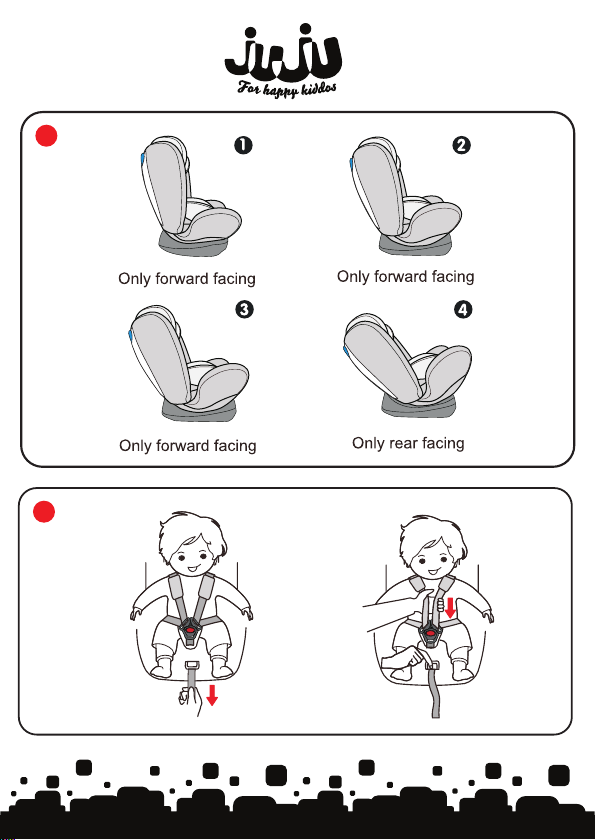 JUJU
For happy kiddos

1
Only forward facing

2
Only forward facing

3
Only forward facing

4
Only rear facing