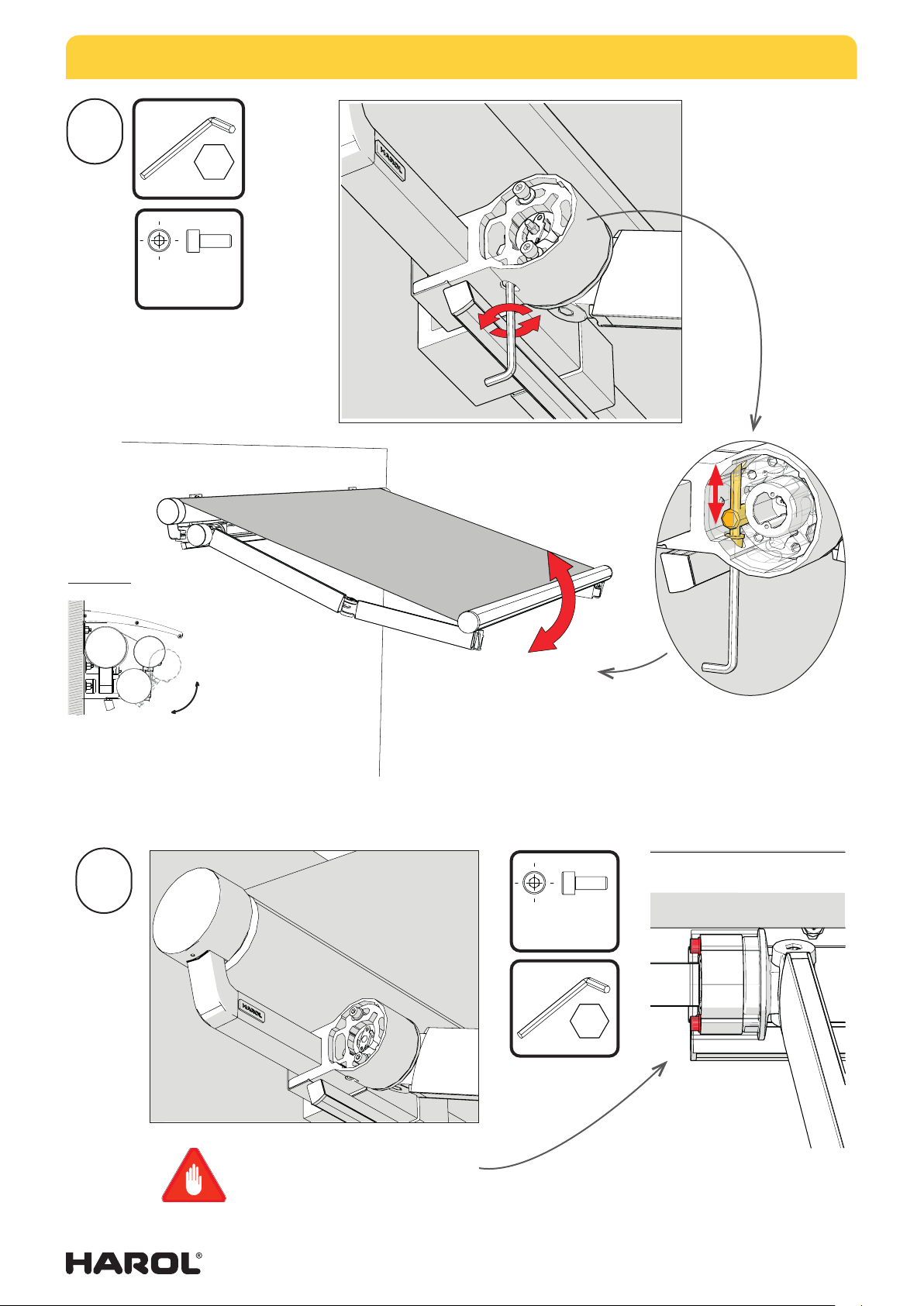 HAROL

HAROL

HAROL®