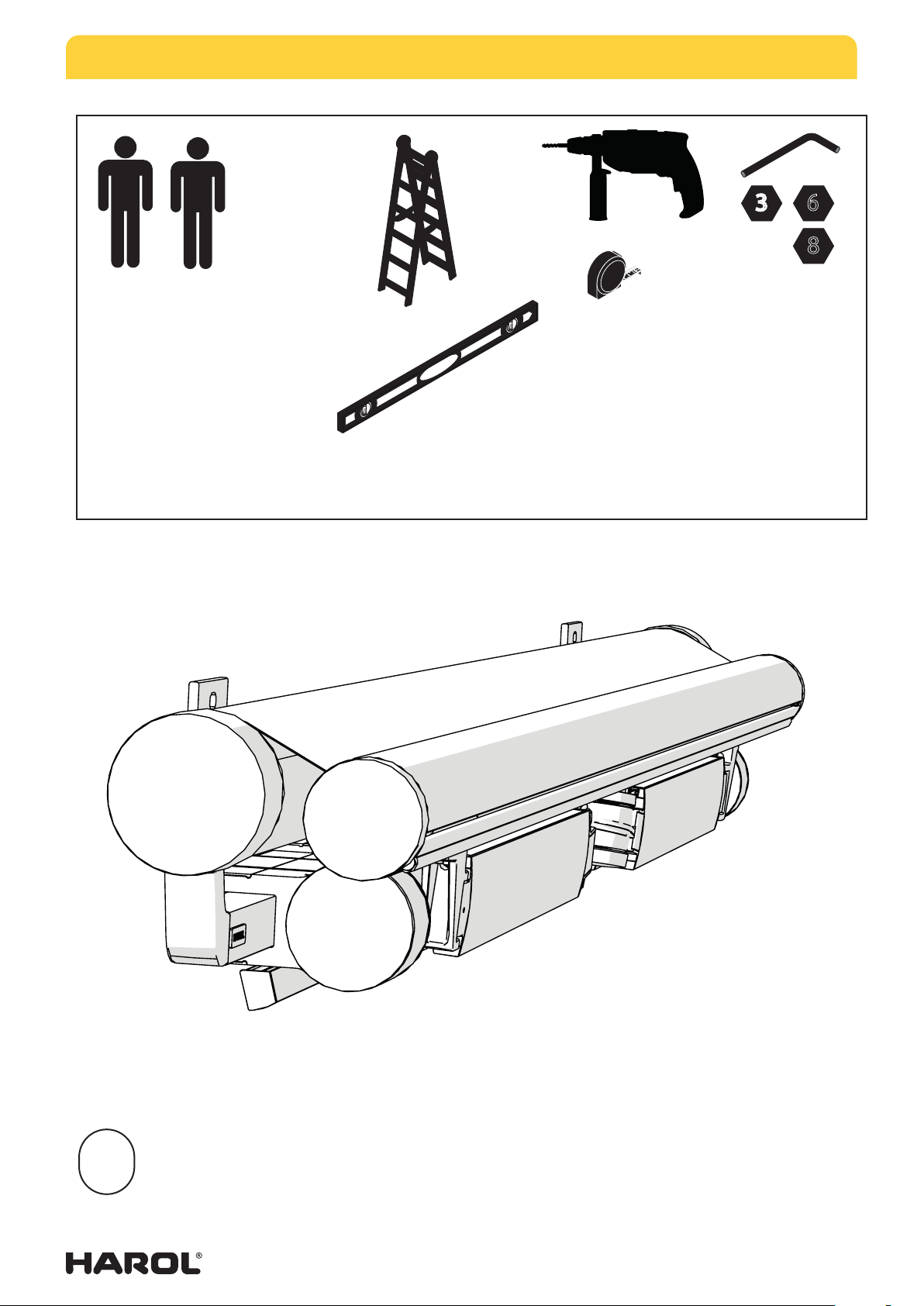 3 6
8

HAROL®