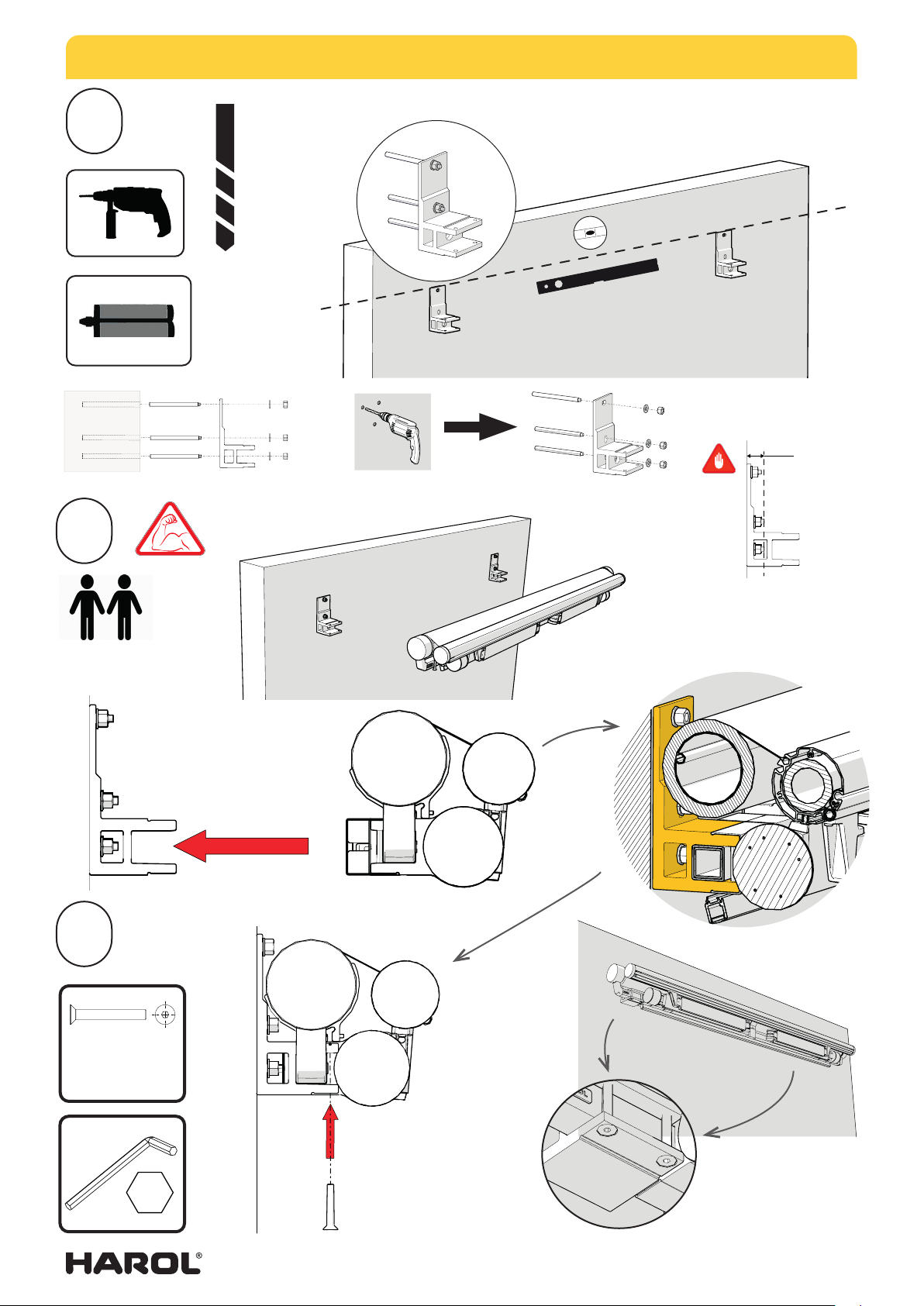 HAROL®