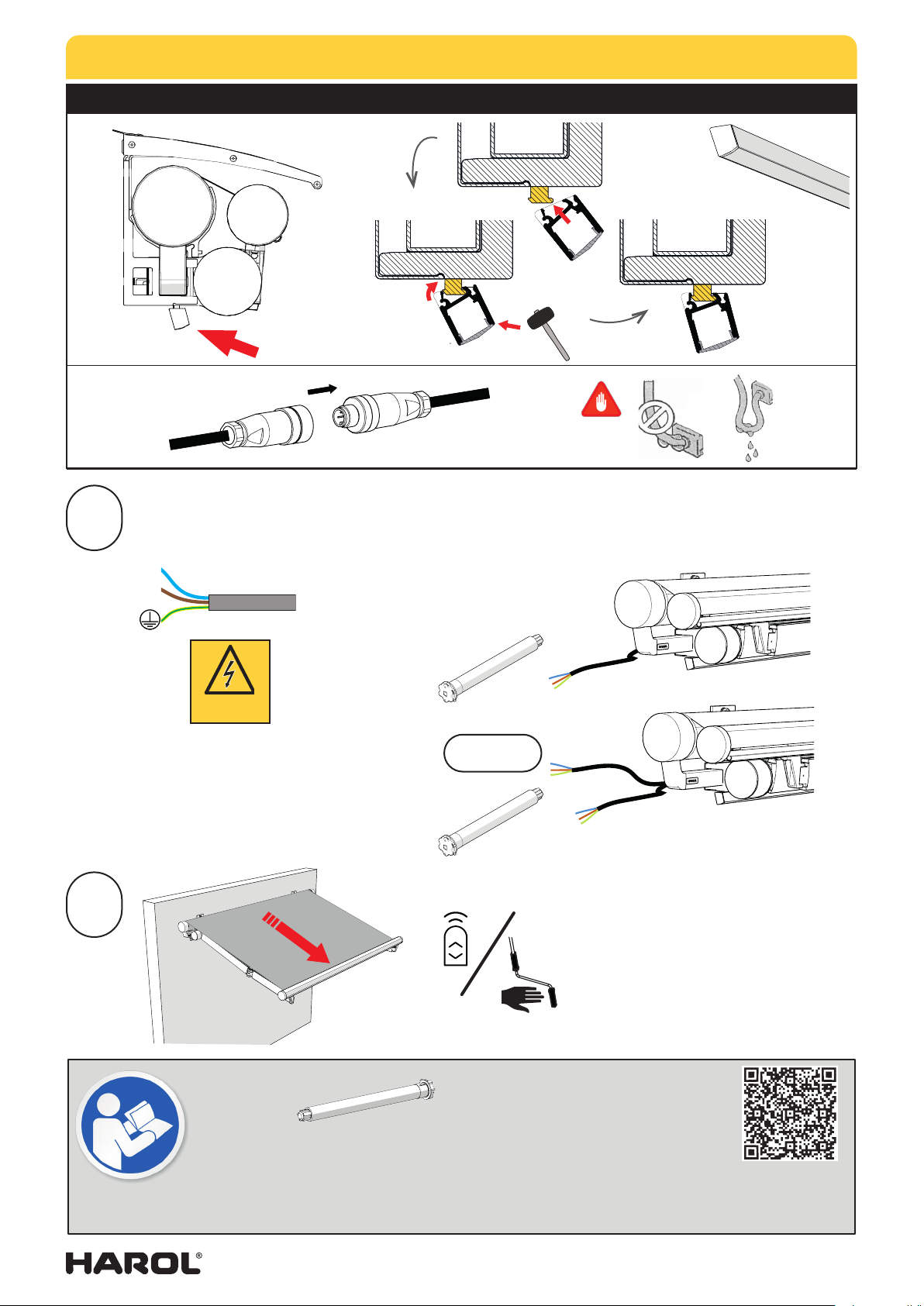 HAROL®