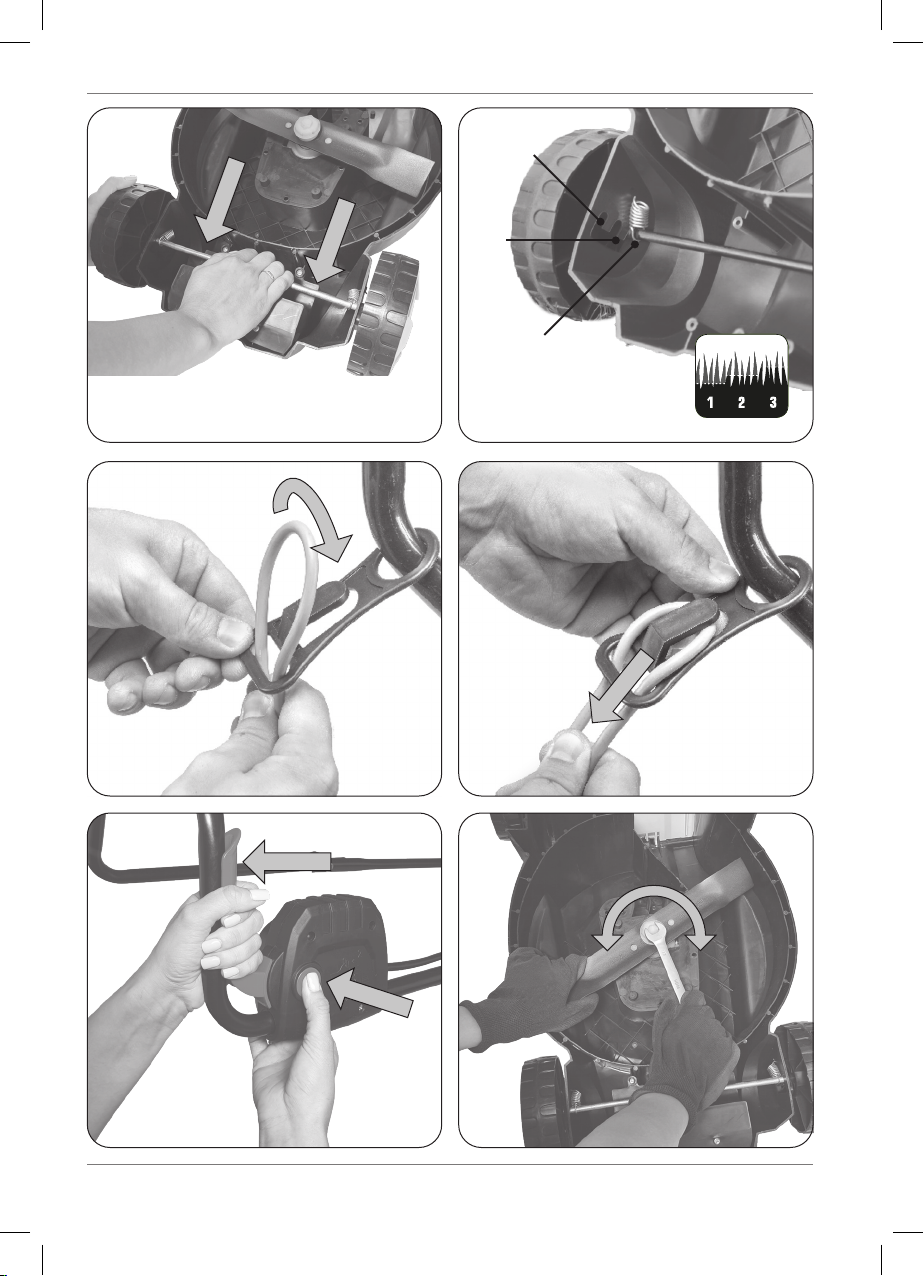 1 2 3