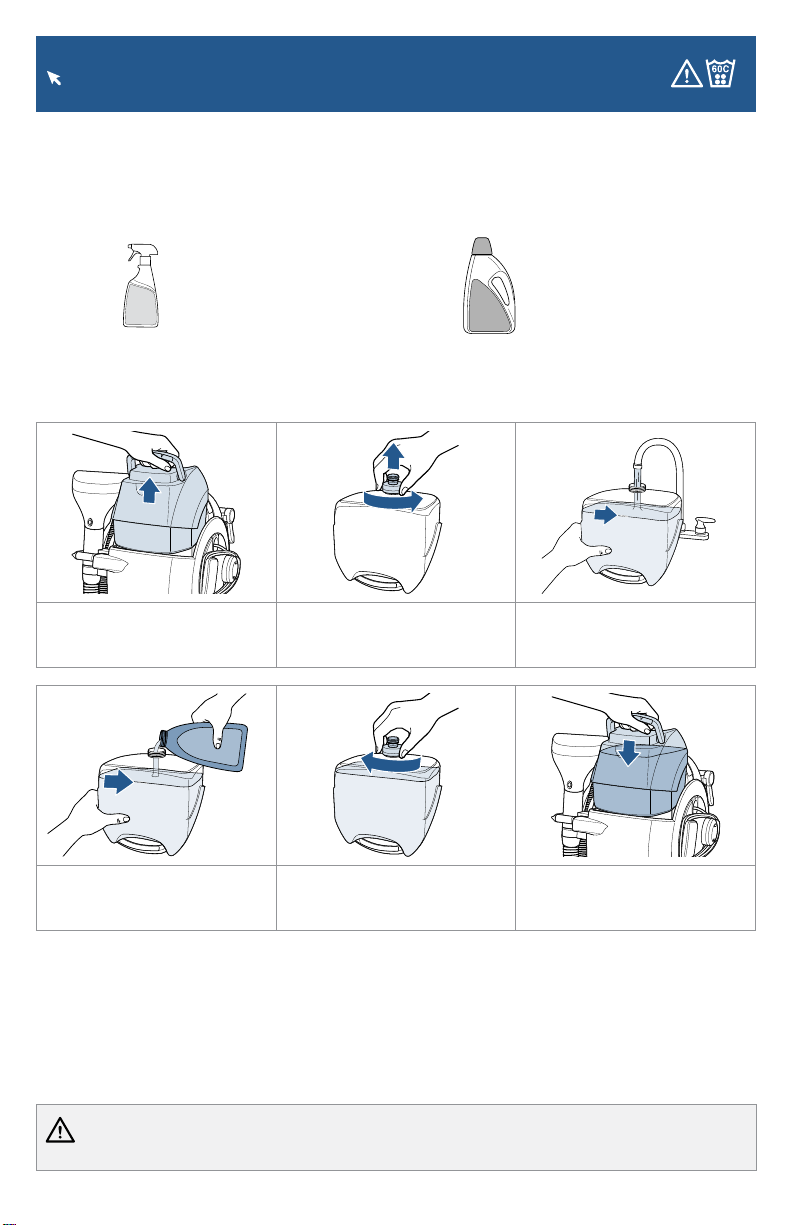 60C