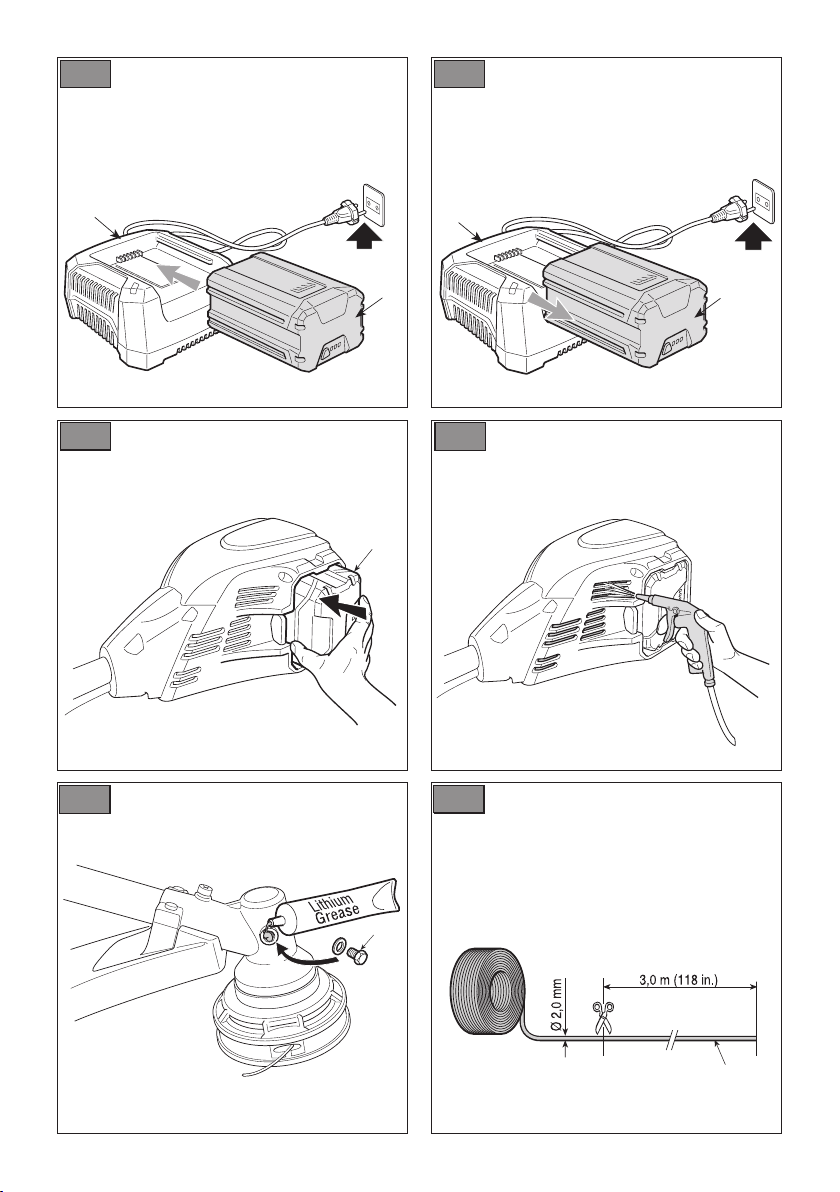 Lithium Grease

Ø 2,0 mm

3,0 m (118 in.)