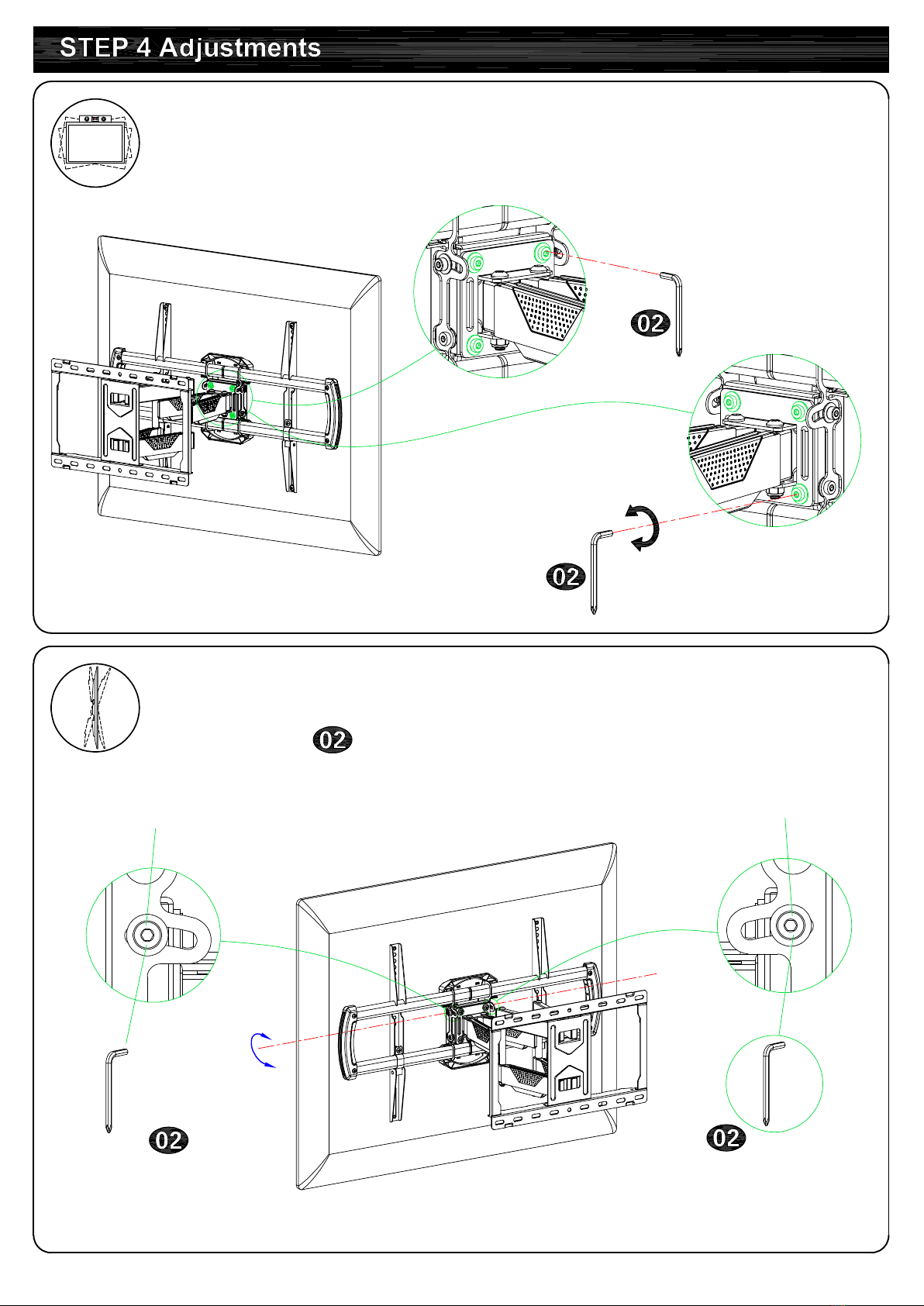 STEP 4 Adjustments

02

02

02

02

02