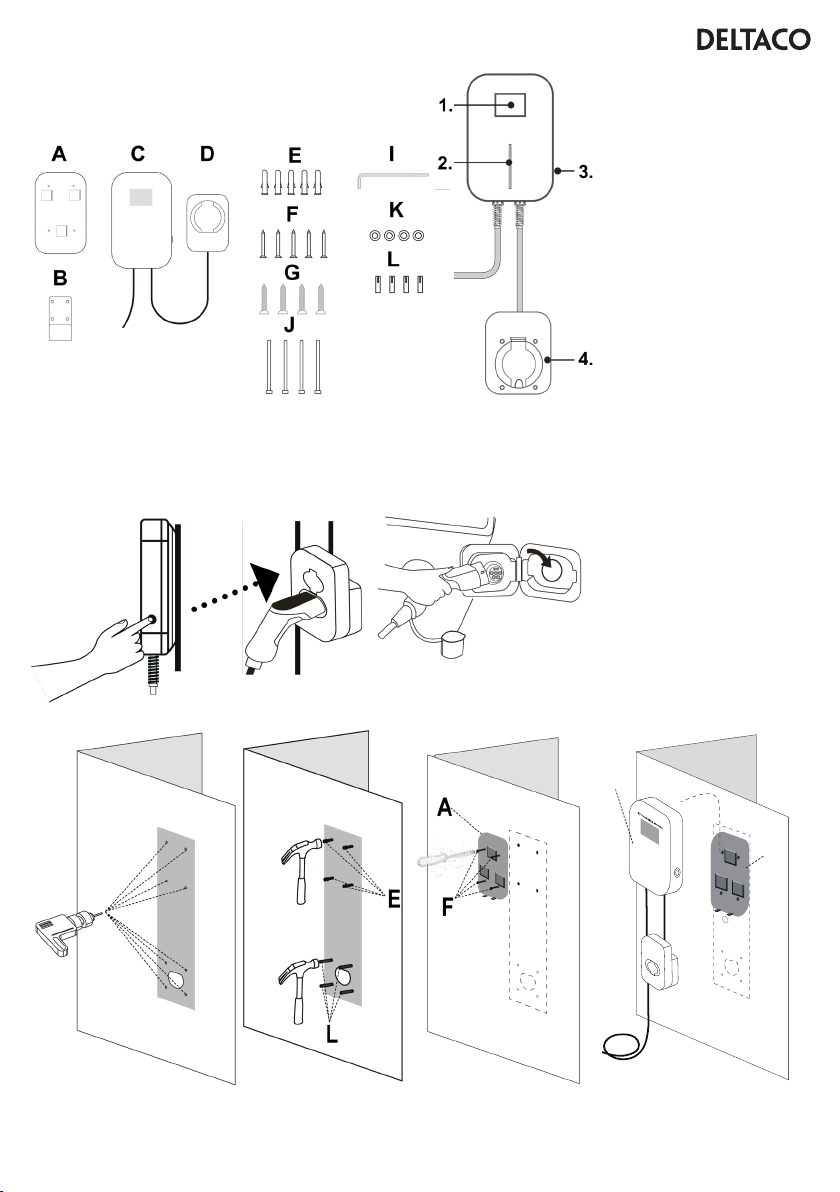 DELTACO

A
B
C
D
E
F
G
J
I
K
L

1.
2.
3.
4.

E
L
A
F