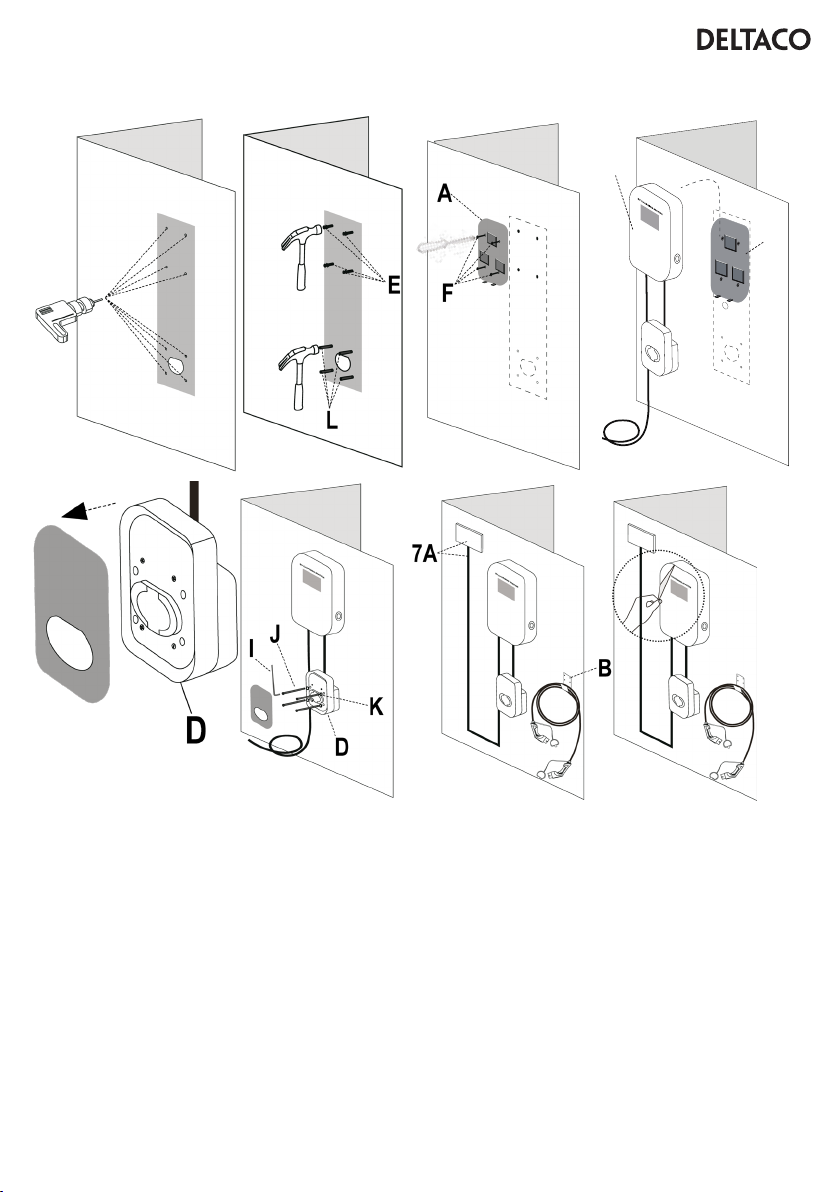 DELTACO

E

L

A

F

D

I

J

K

D

7A

B