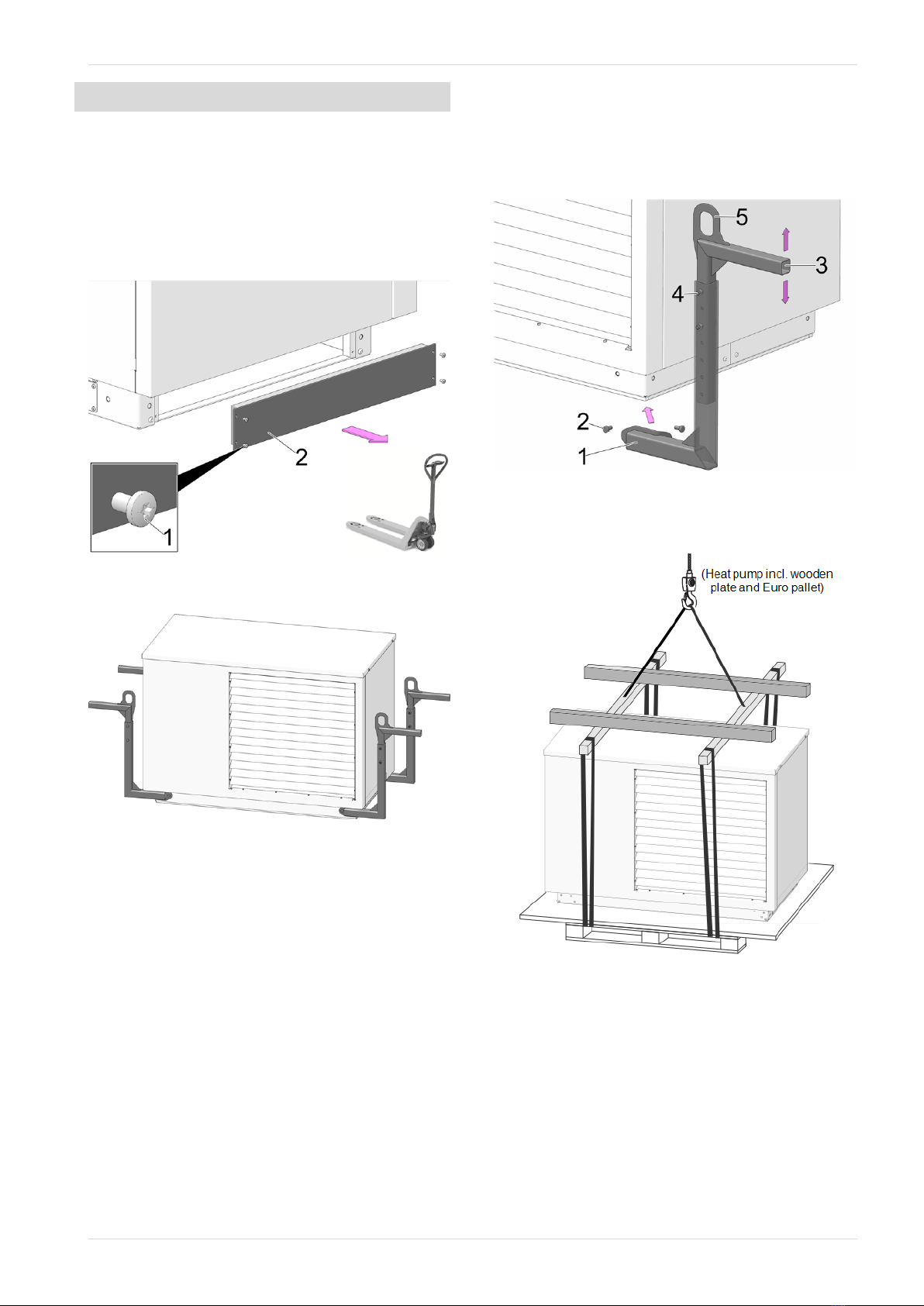 2

1

5

3

4

2

1

(Heat pump incl. wooden plate and Euro pallet)