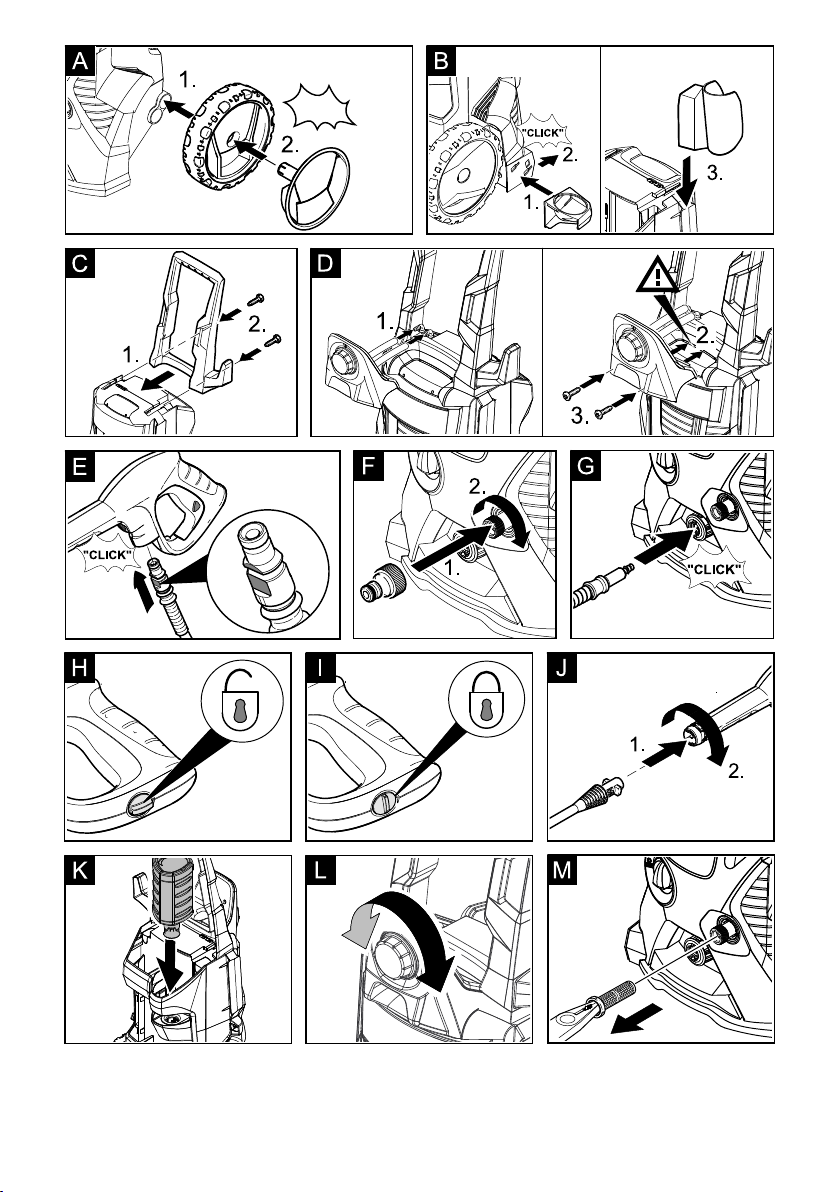 A
1.
2.

B
"CLICK"
2.
1.
3.

C
2.
1.

D
1.
2.
3.

E
"CLICK"

F
2.
1.

G
"CLICK"

H

I

J
1.
2.

K

L

M