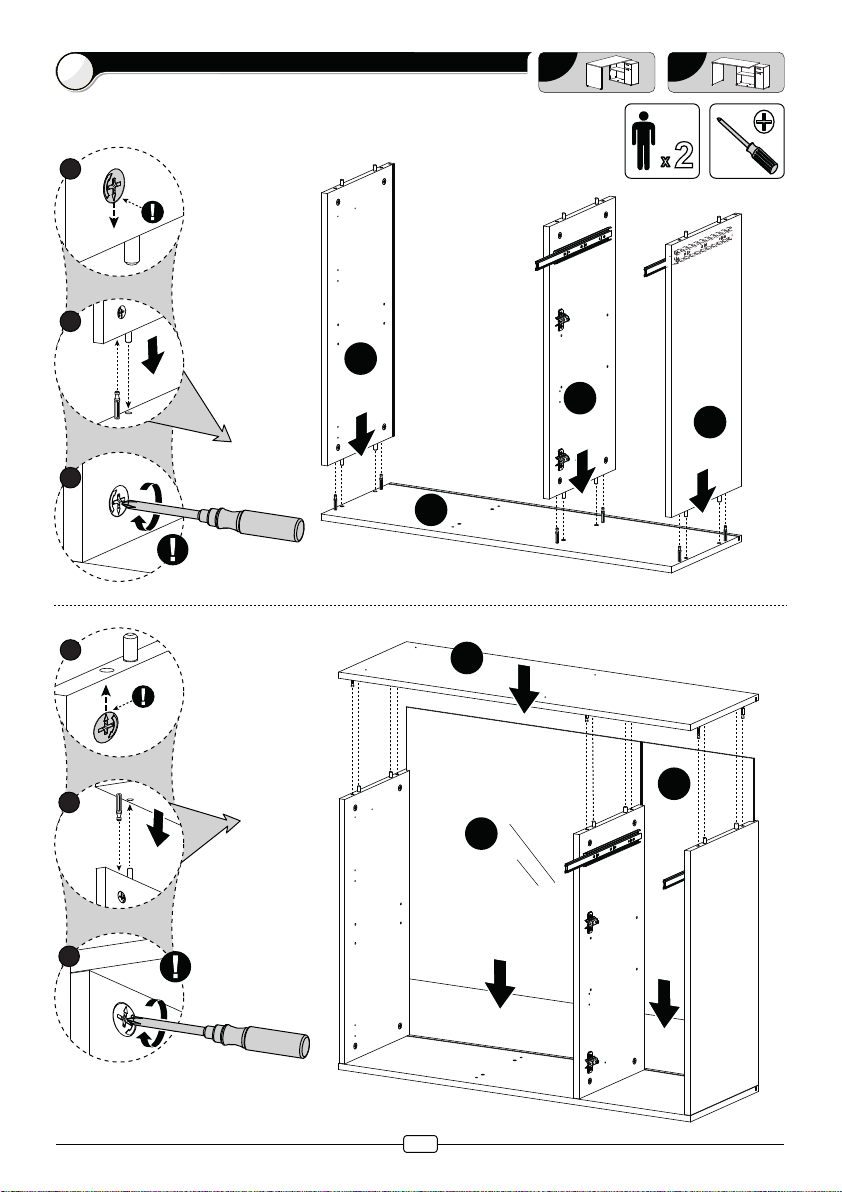 x 2