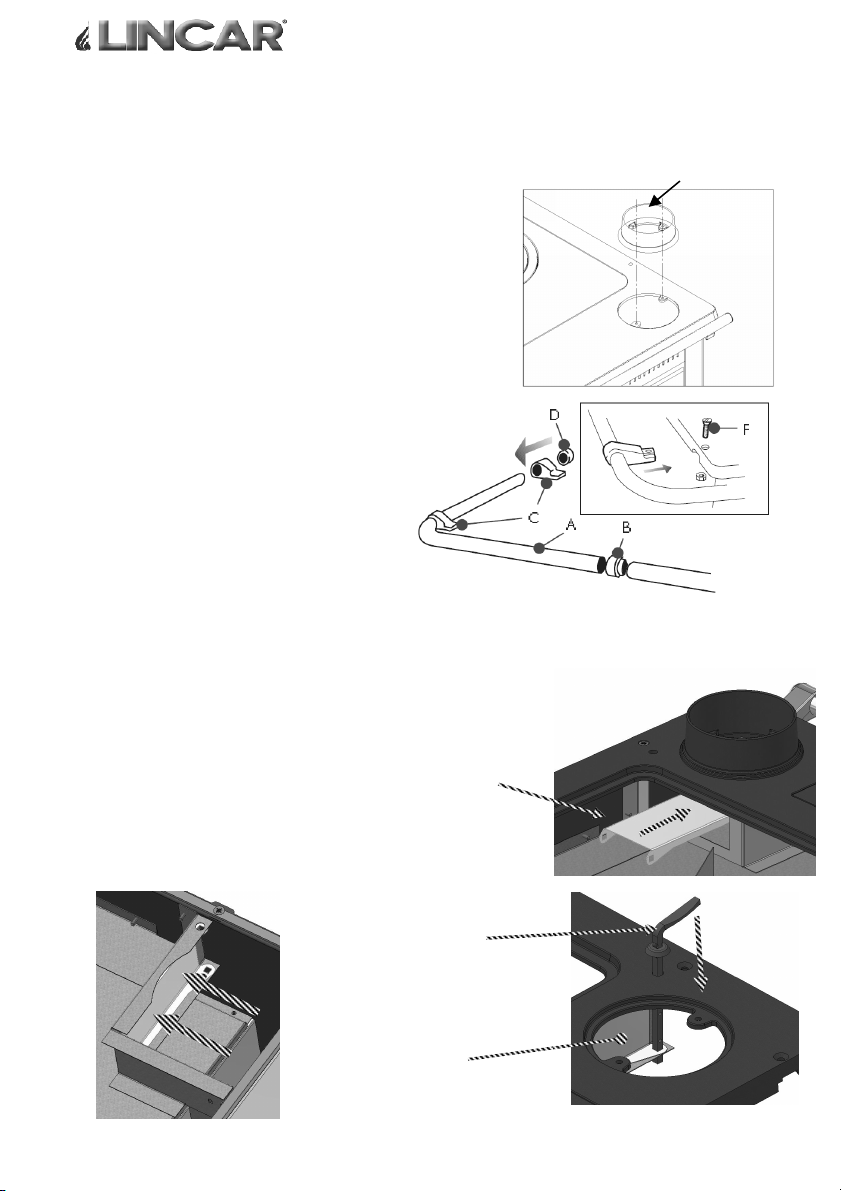 LINCAR®

D

F

C

A

B