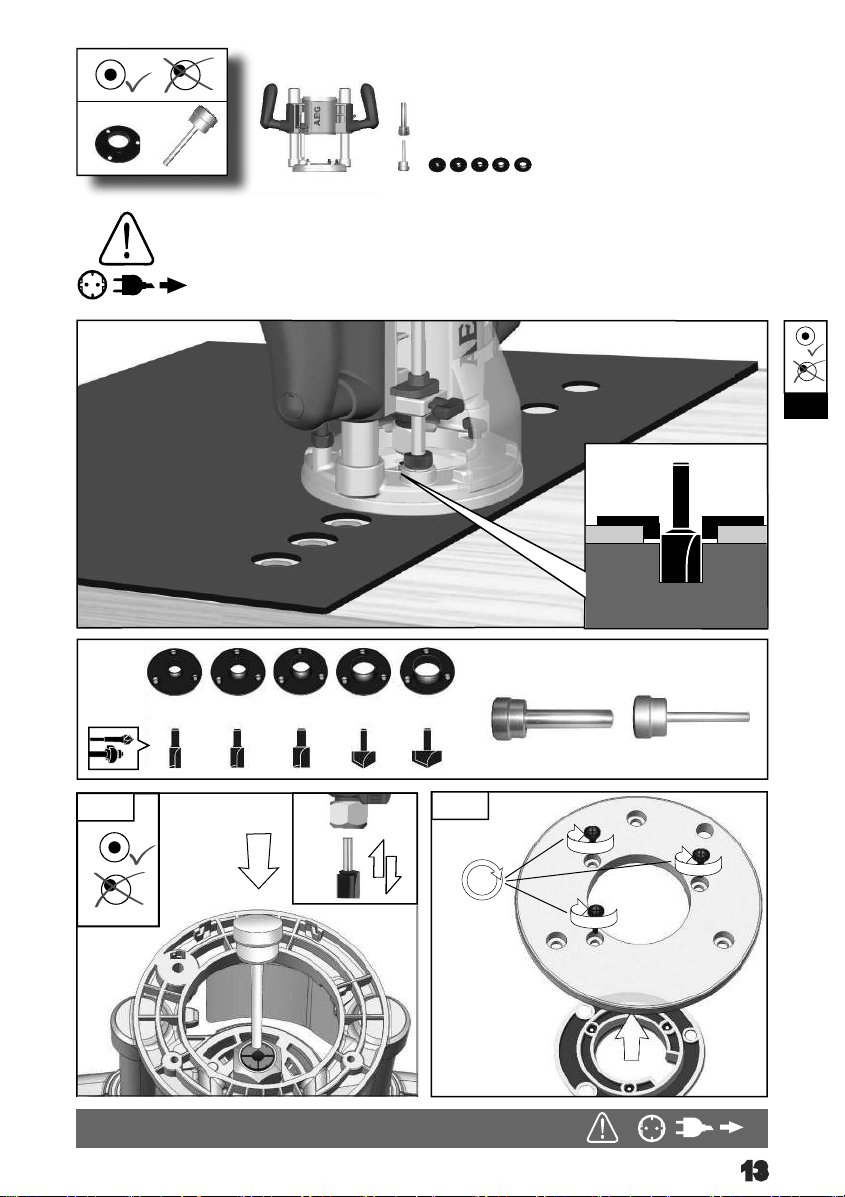 AEG

13