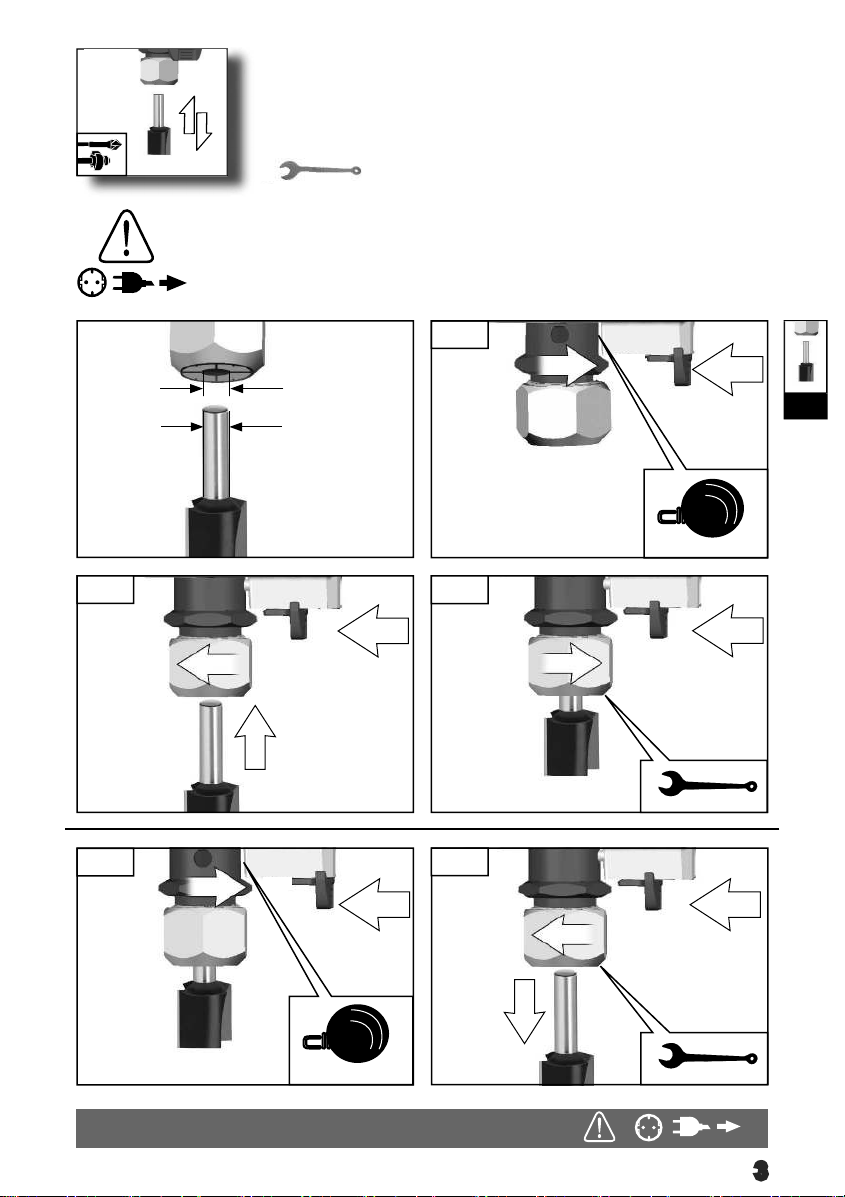 3