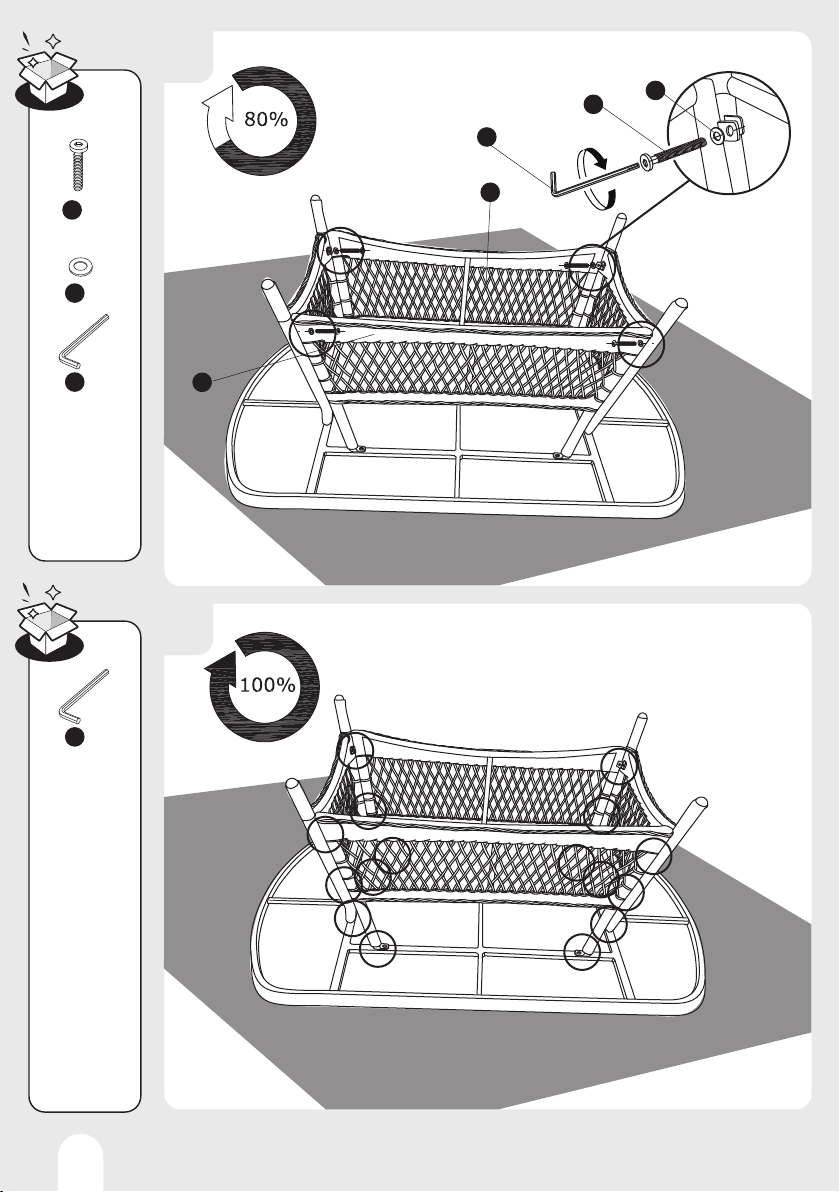 80%

100%