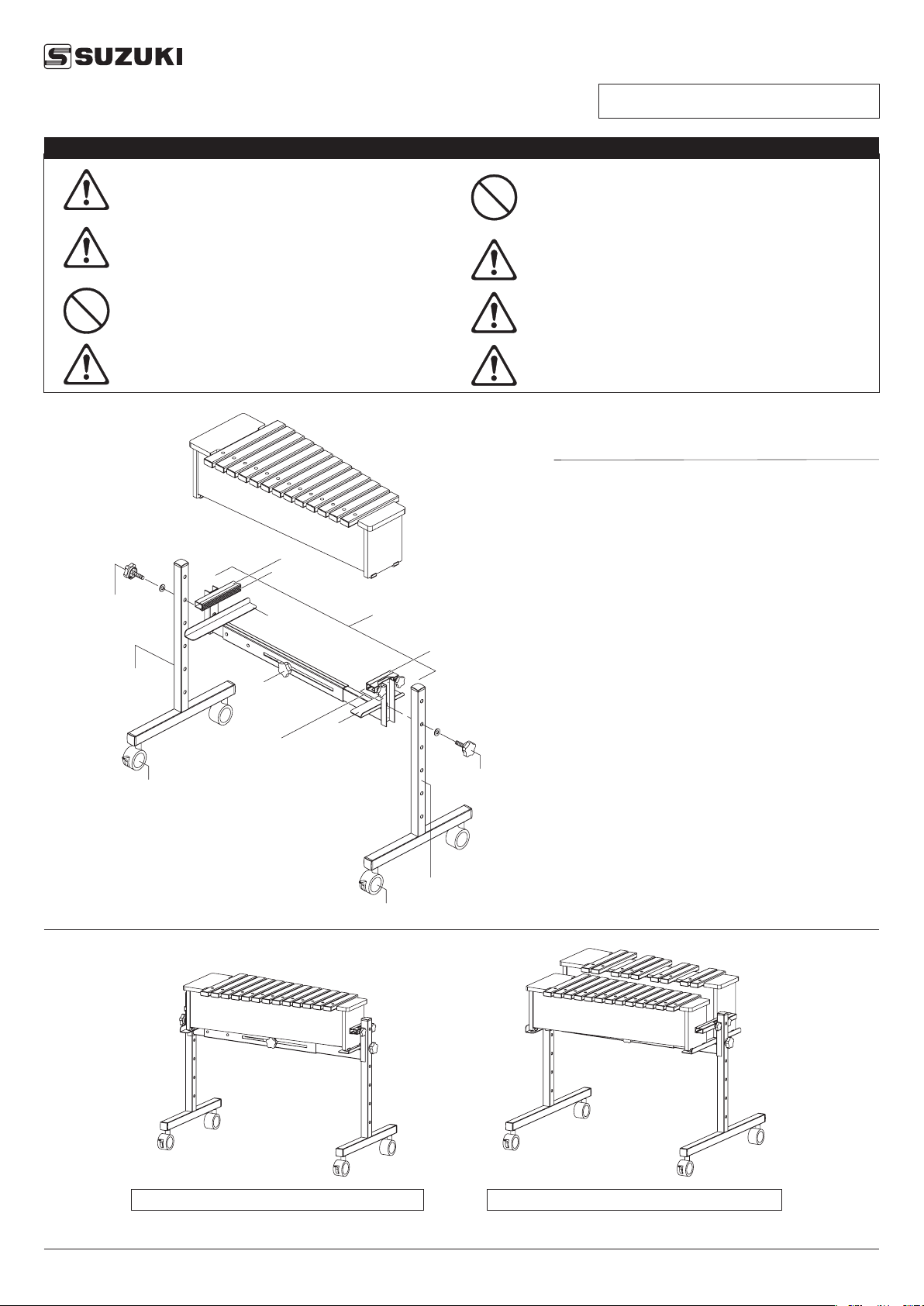 SUZUKI