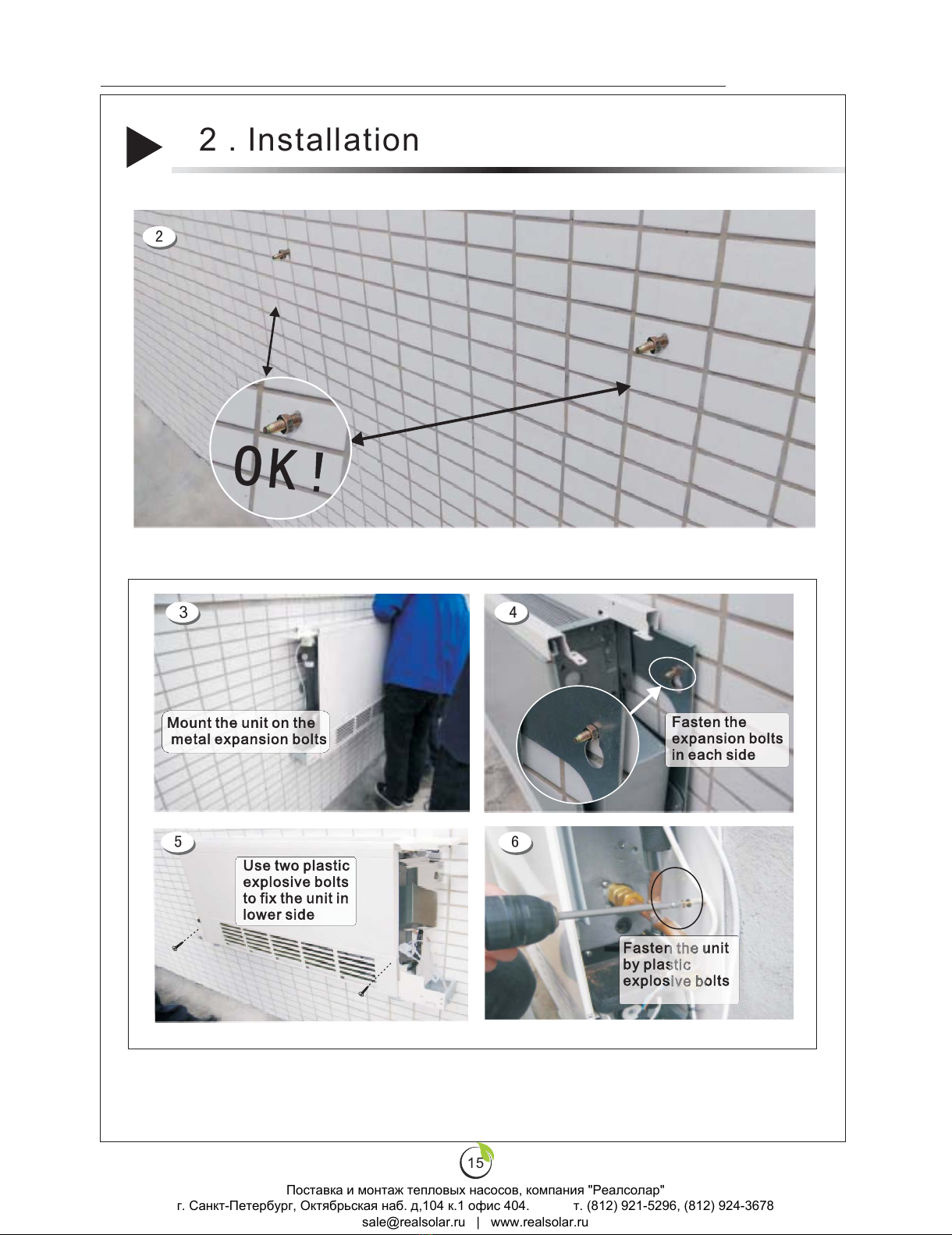 2 . Installation

2

OK!

3

Mount the unit on the metal expansion bolts

4

Fasten the expansion bolts in each side

5

Use two plastic explosive bolts to fix the unit in lower side

6

Fasten the unit by plastic explosive bolts

15

Поставка и монтаж тепловых насосов, компания "Реалсолар"
г. Санкт-Петербург, Октябрьская наб. д,104 к.1 офис 404. т. (812) 921-5296, (812) 924-3678
sale@realsolar.ru | www.realsolar.ru