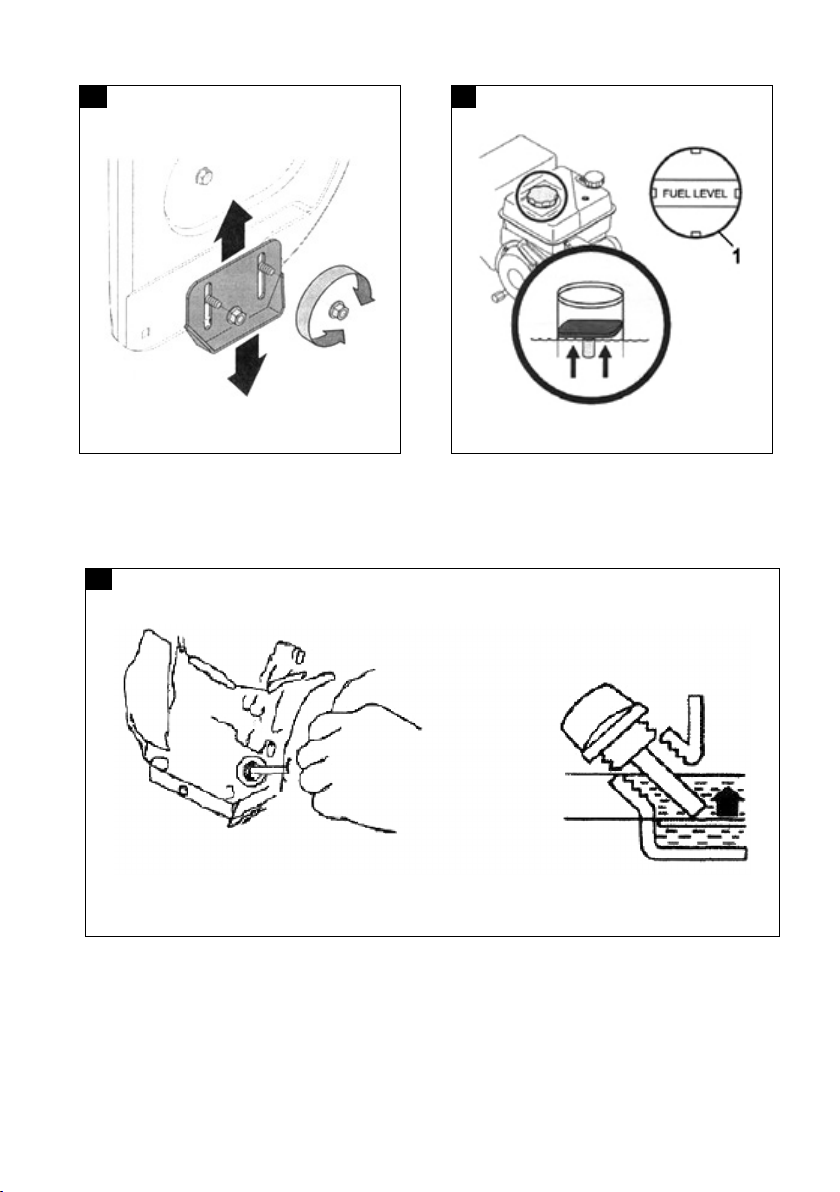 FUEL LEVEL

1