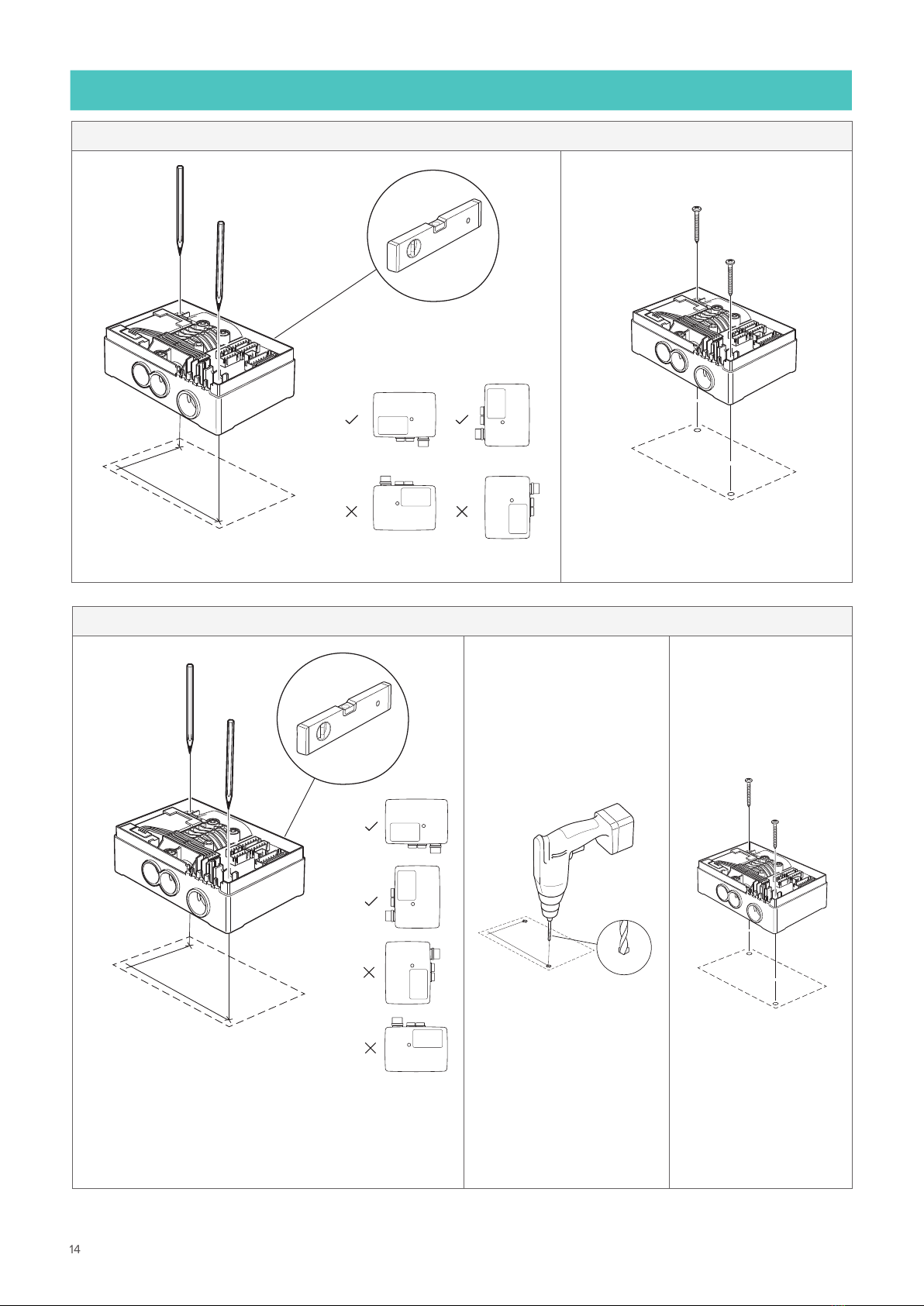 14