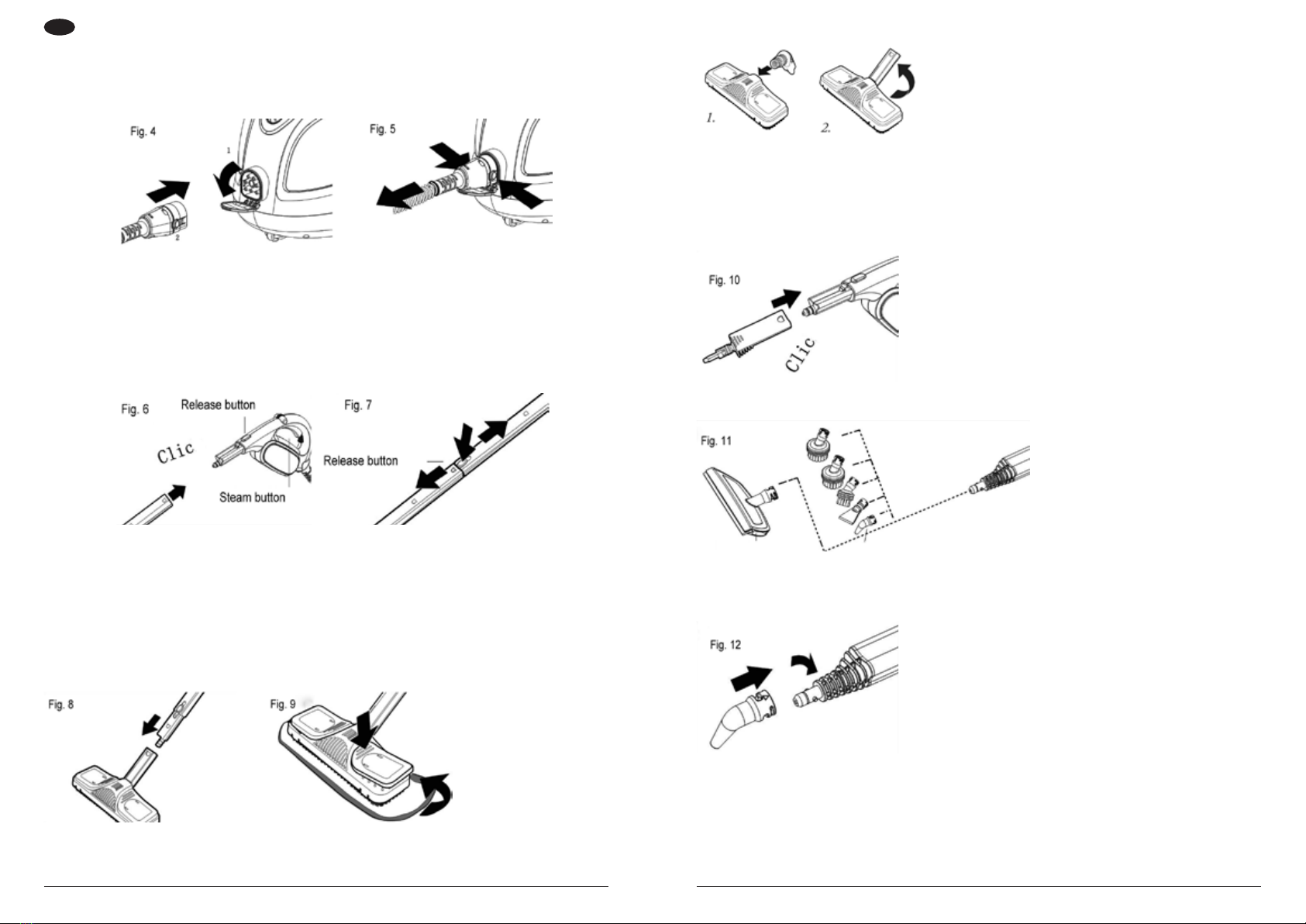 Fig. 4
1
2
Fig. 5

Fig. 6
Release button
Clic
Release button
Steam button
Fig. 7

Fig. 8
Fig. 9

1.
2.

Fig. 10
Clic

Fig. 11

Fig. 12