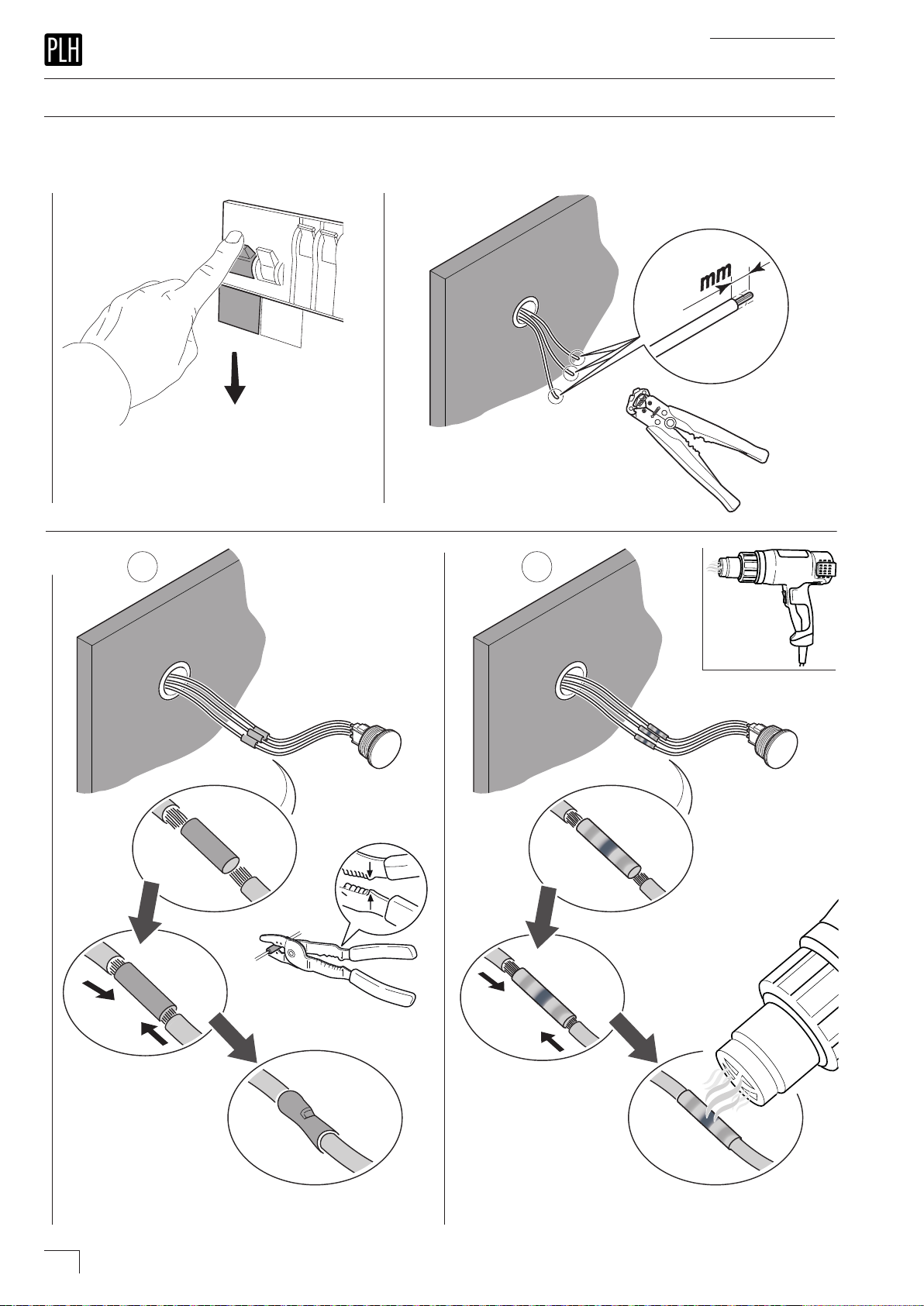 PLH

mm