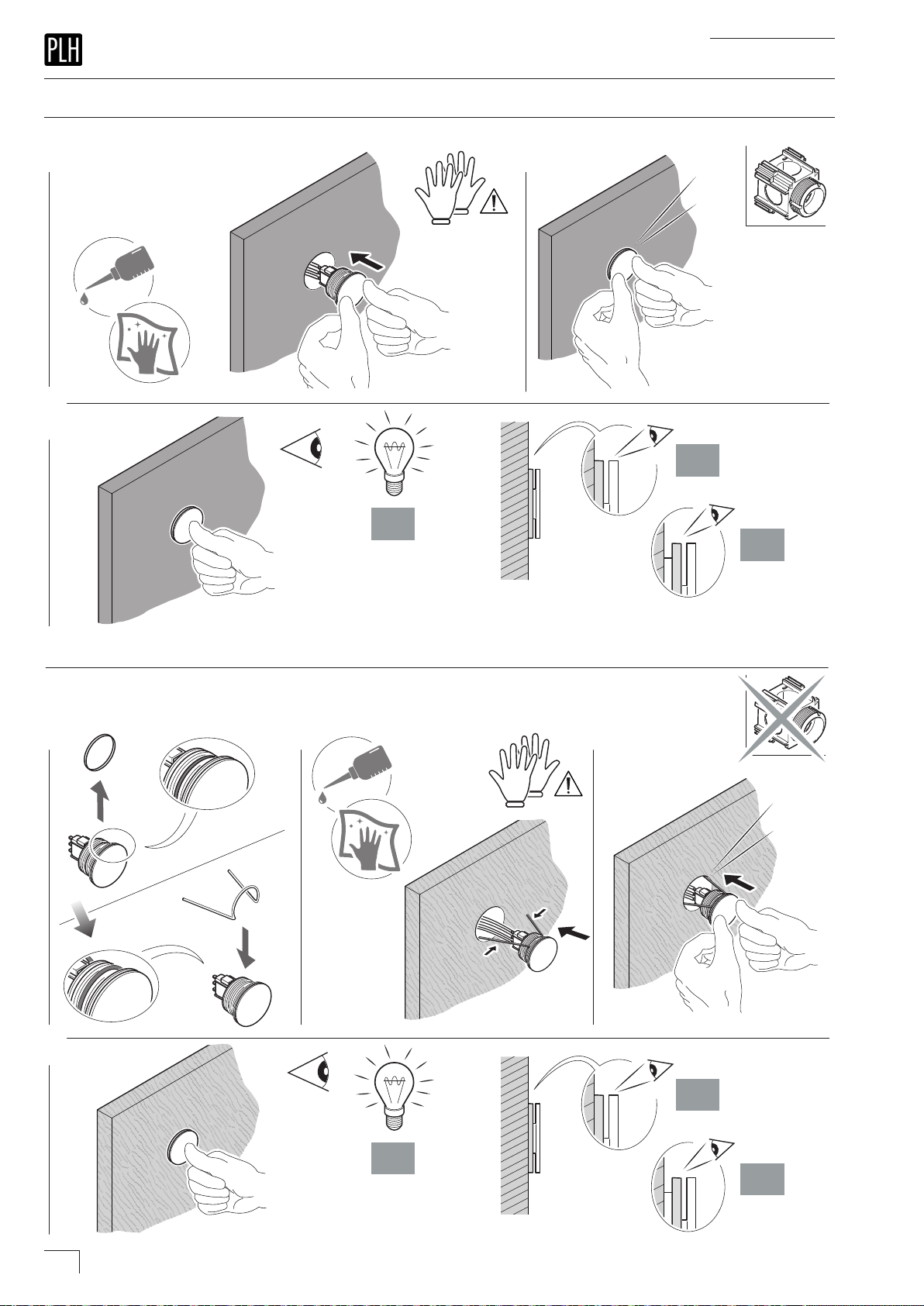 PLH