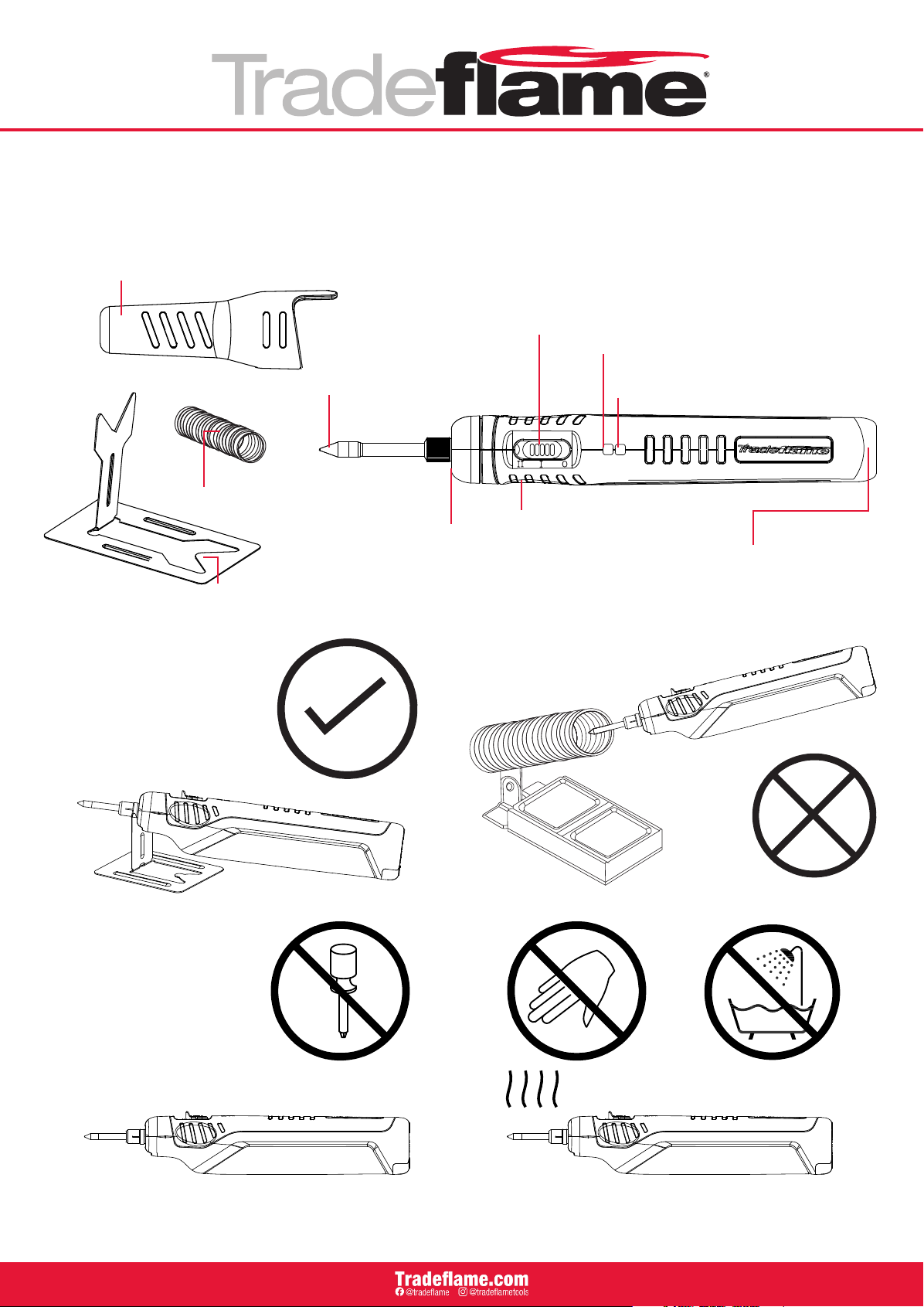 Tradeflame®

Tradeflame

Tradeflame.com
@tradeflame @tradeflametools