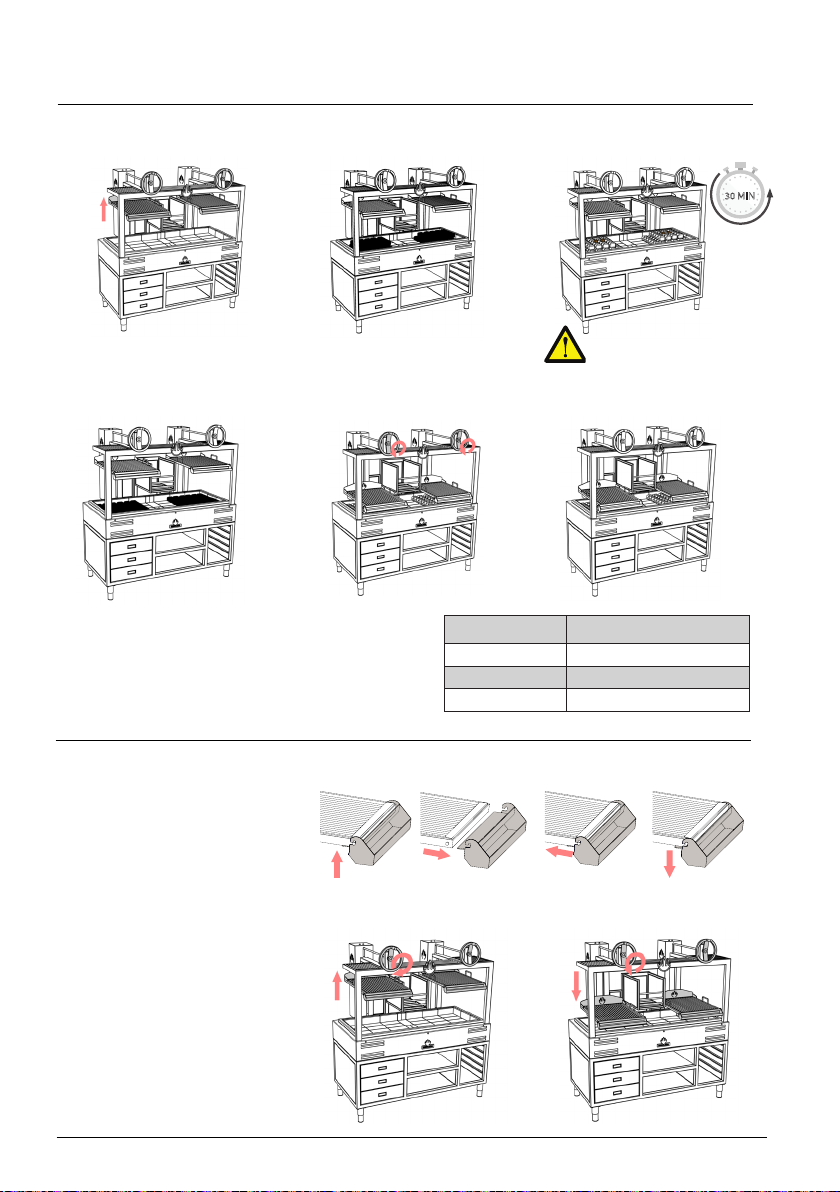 30 MIN