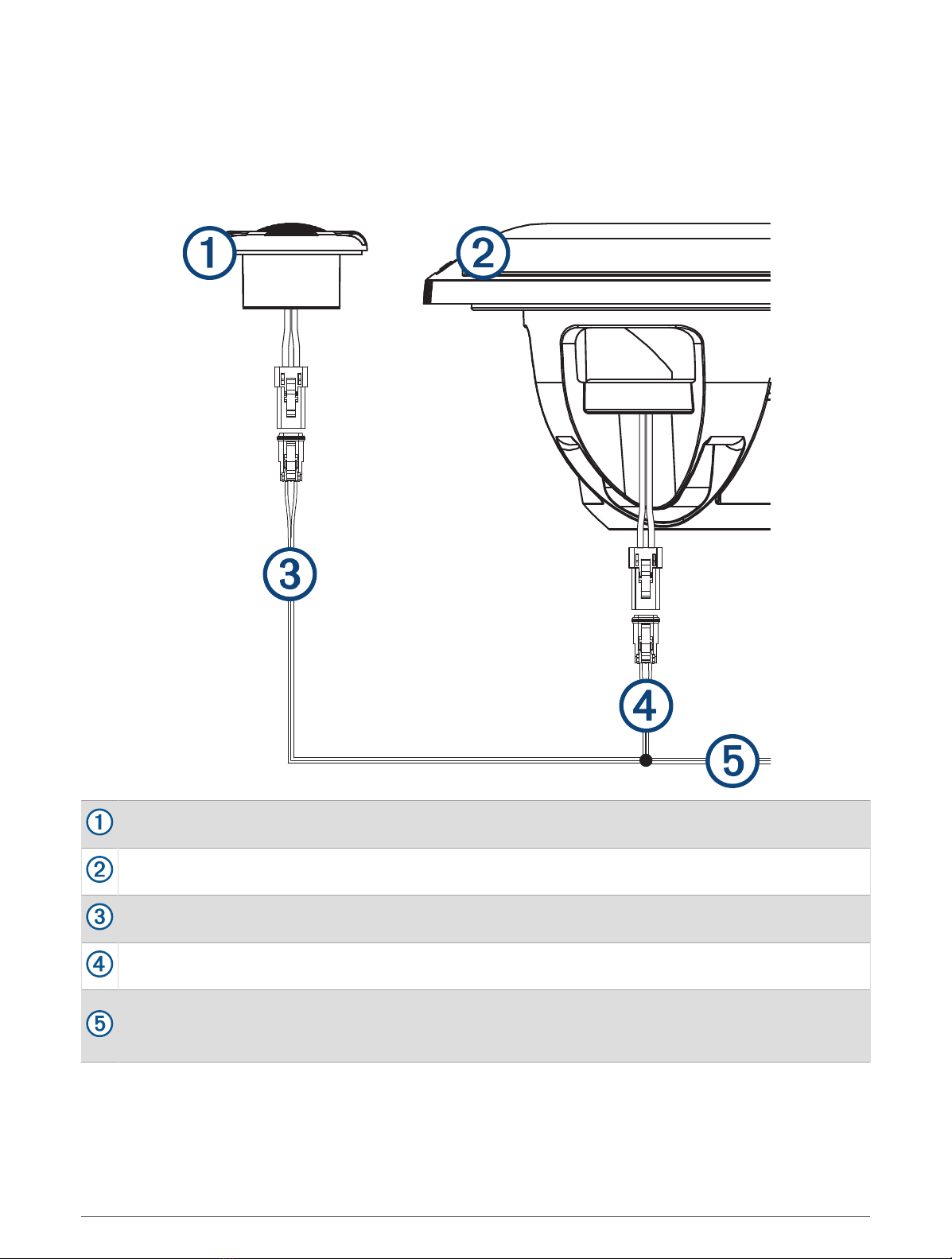 1
2
3
4
5

| | |
|---|---|
| 1 | |
| 2 | |
| 3 | |
| 4 | |
| 5 | |