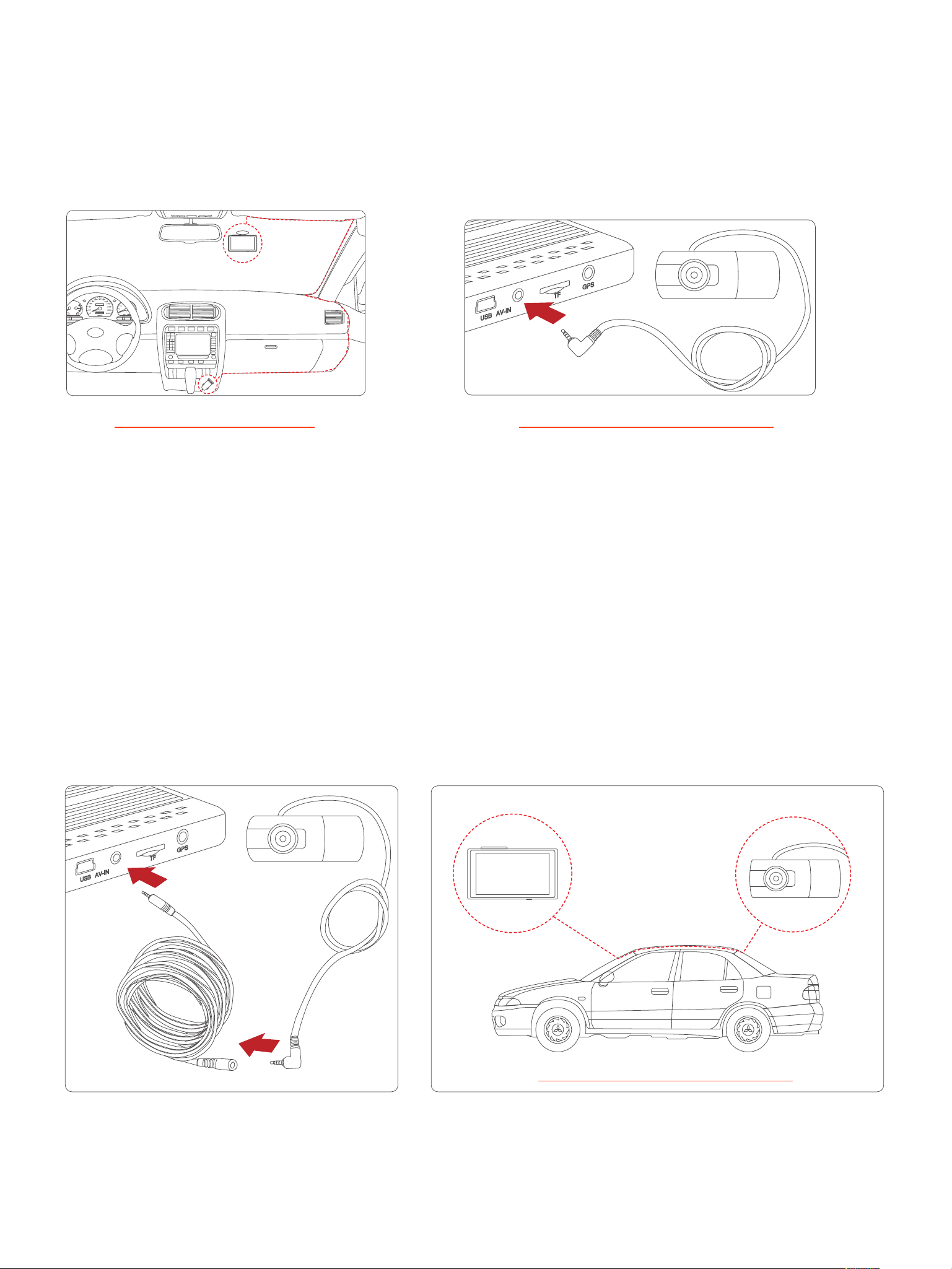 USB AV-IN TF GPS

USB AV-IN TF GPS