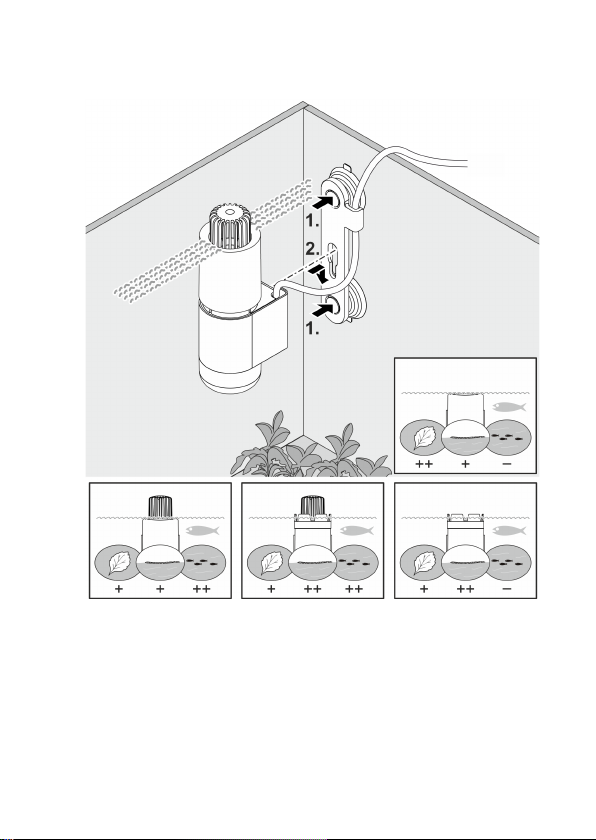 1.

2.

1.

++ + −

+ + ++

+ ++ ++

+ ++ −