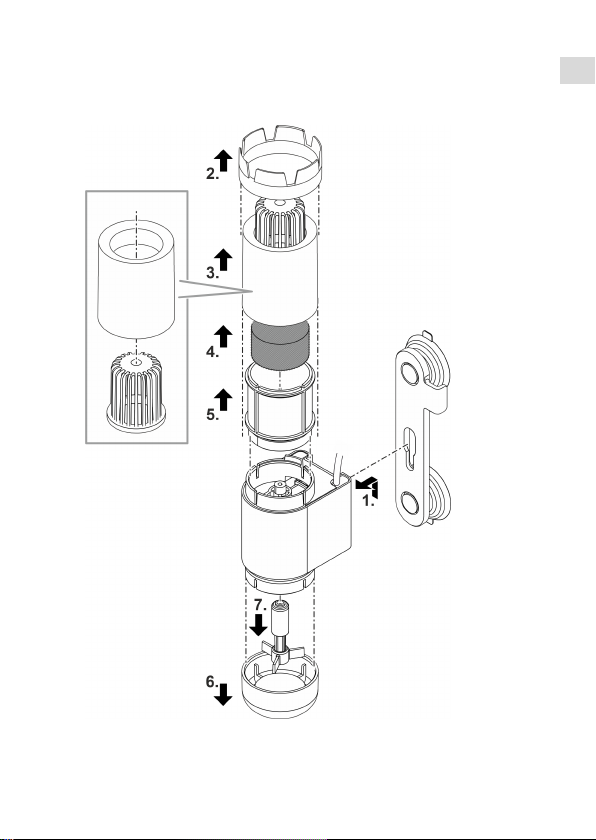 2.

3.

4.

5.

1.

7.

6.