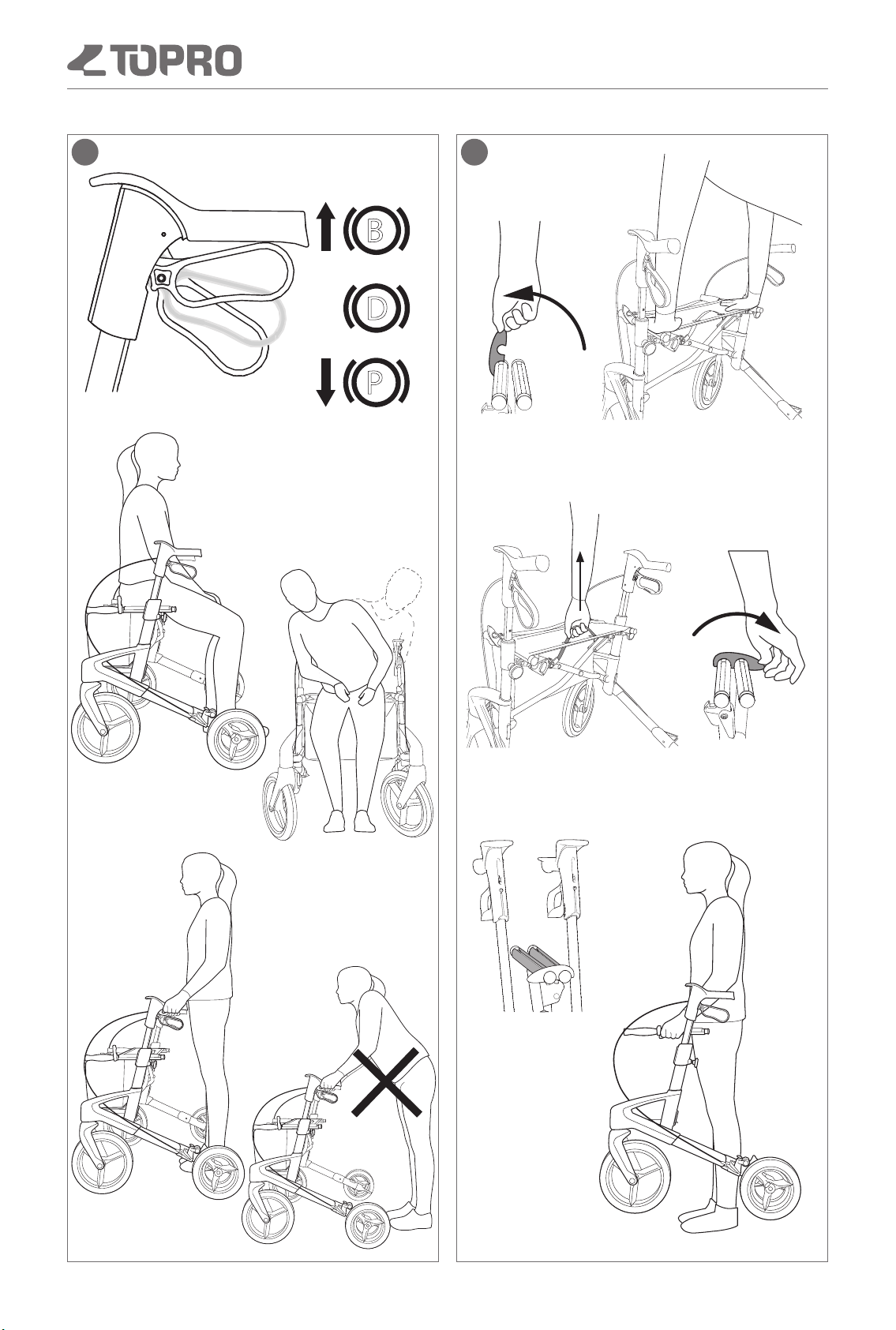 TOPRO

B

D

P