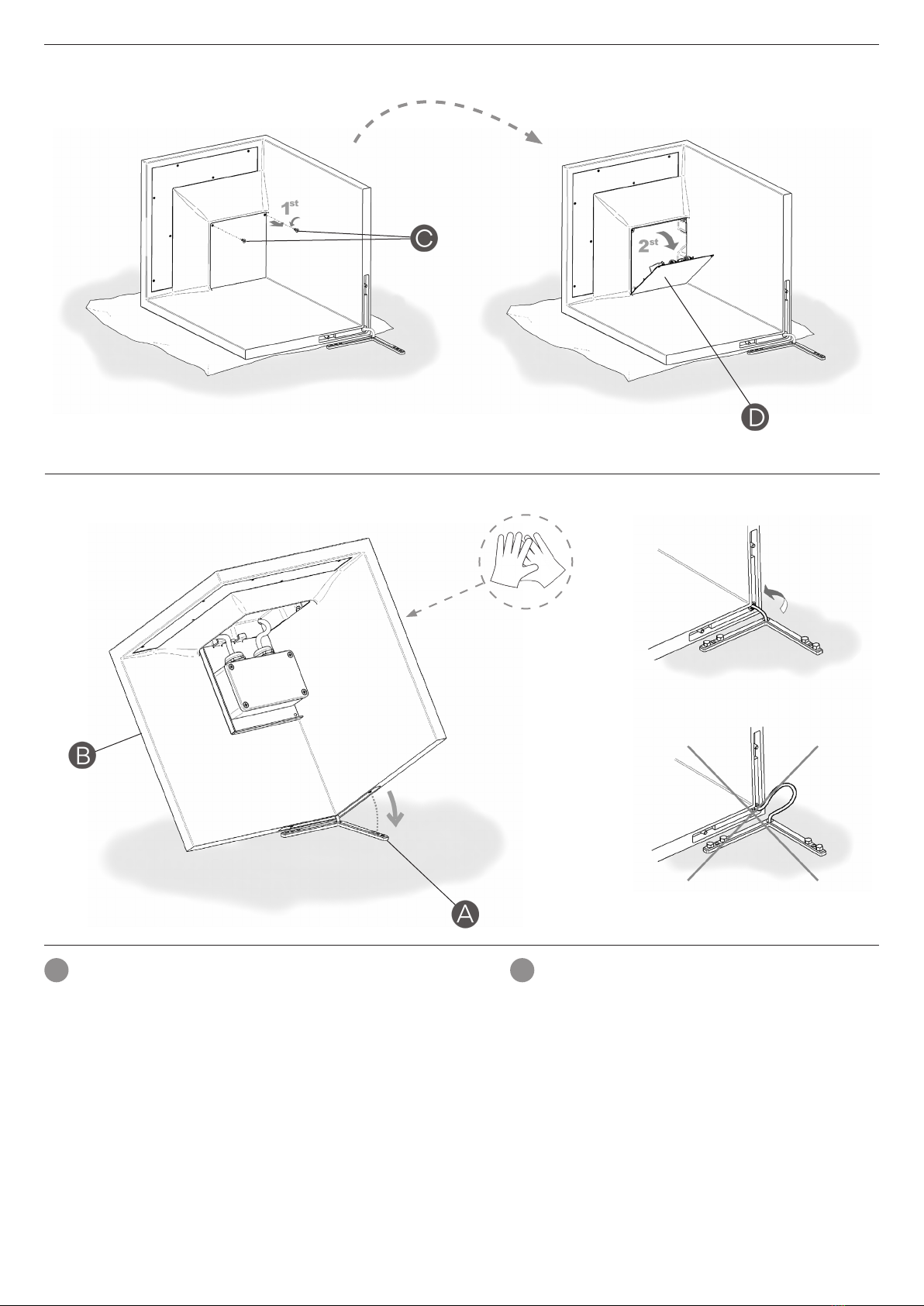 1st

C

2st

D

B

A