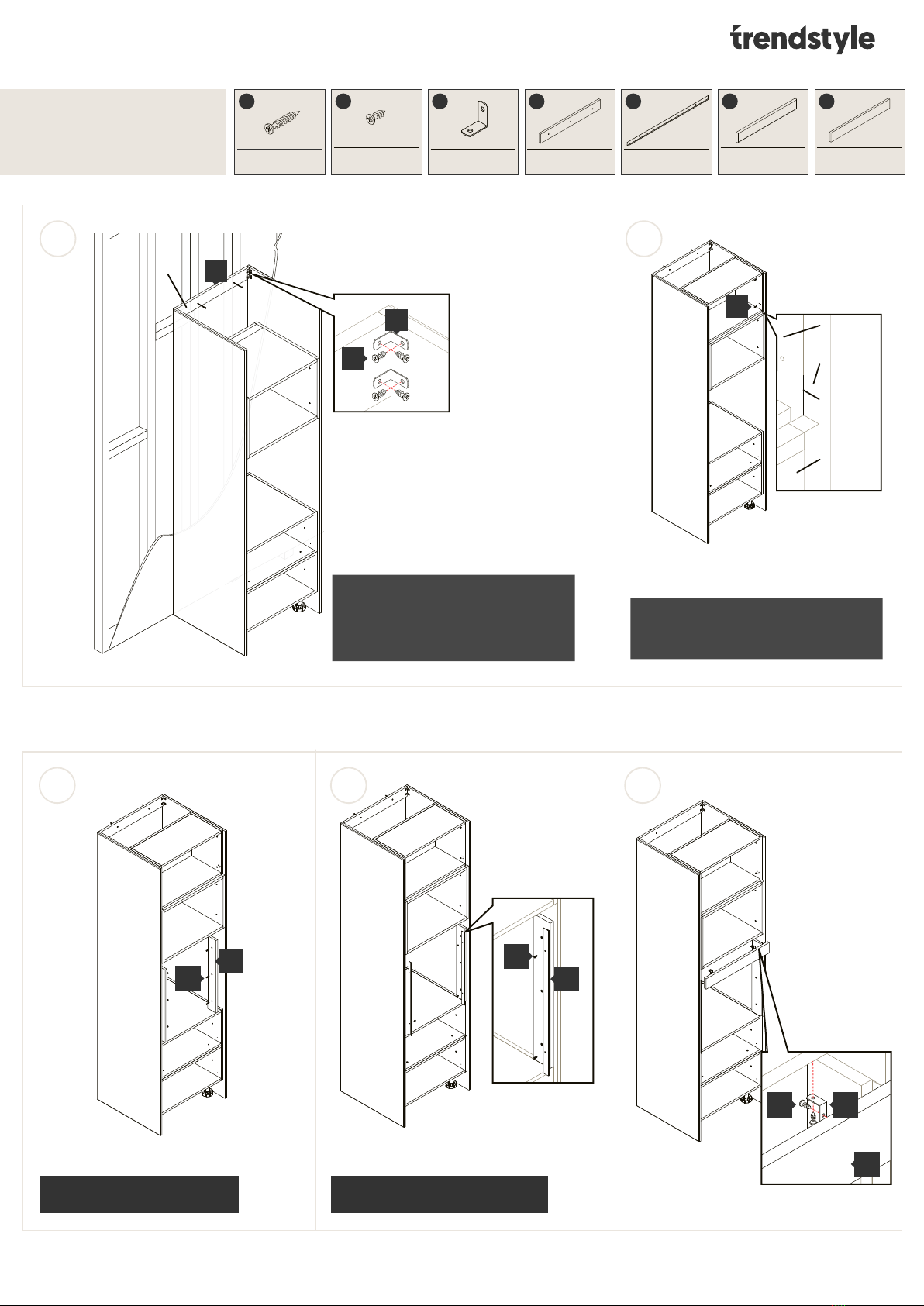 trendstyle