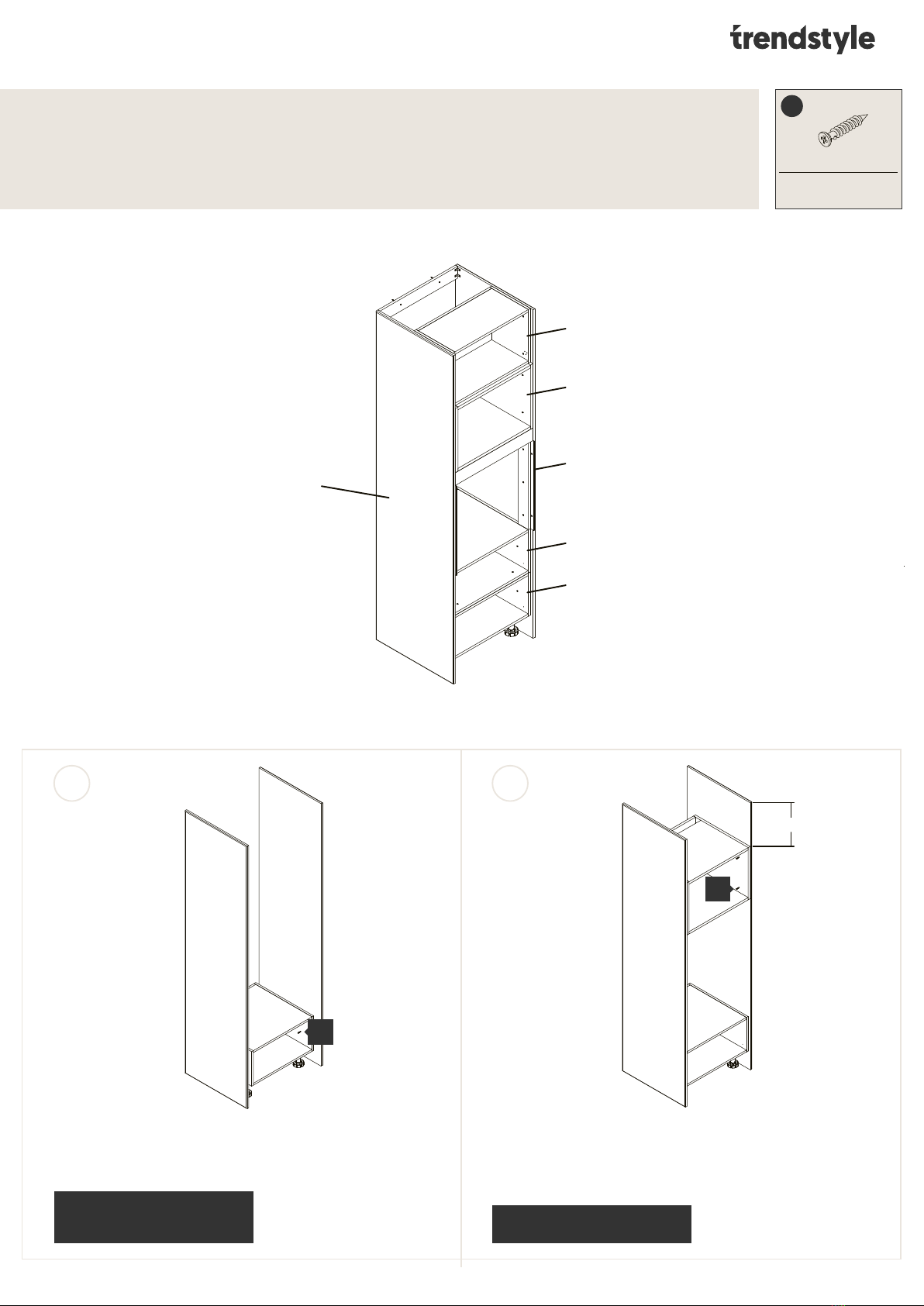 trendstyle