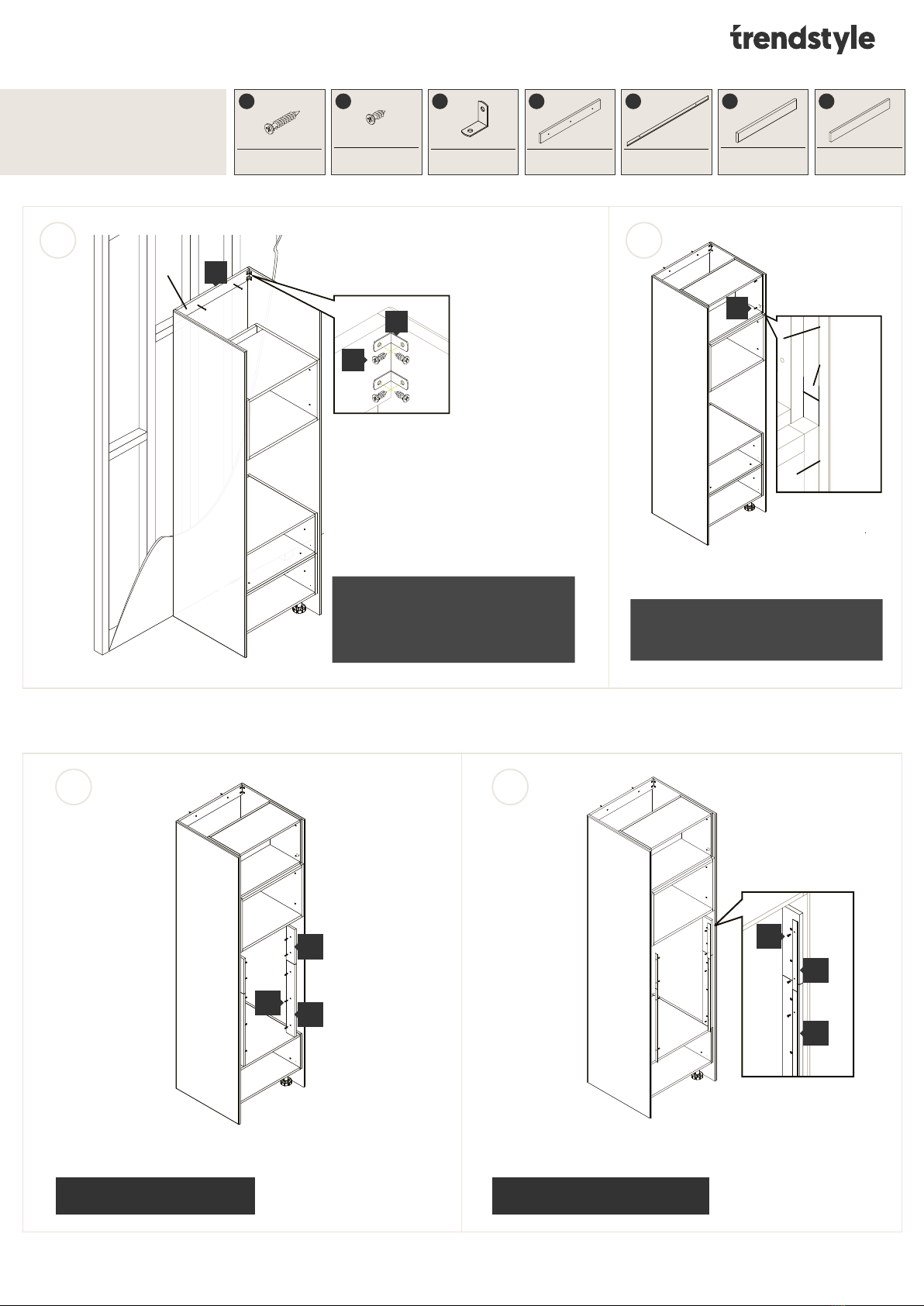 trendstyle