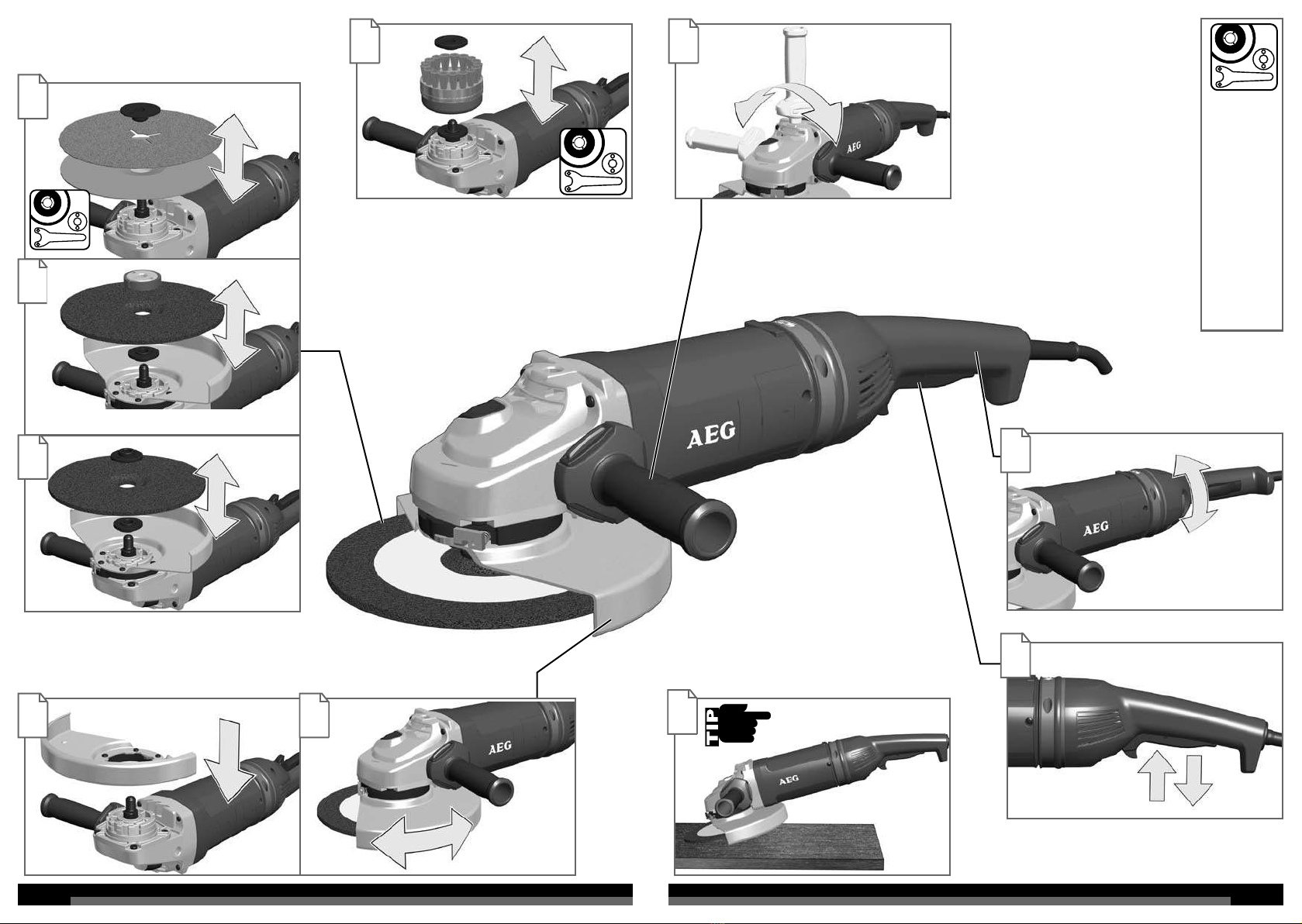 AEG

AEG

AEG

AEG

AEG

TIP

AEG