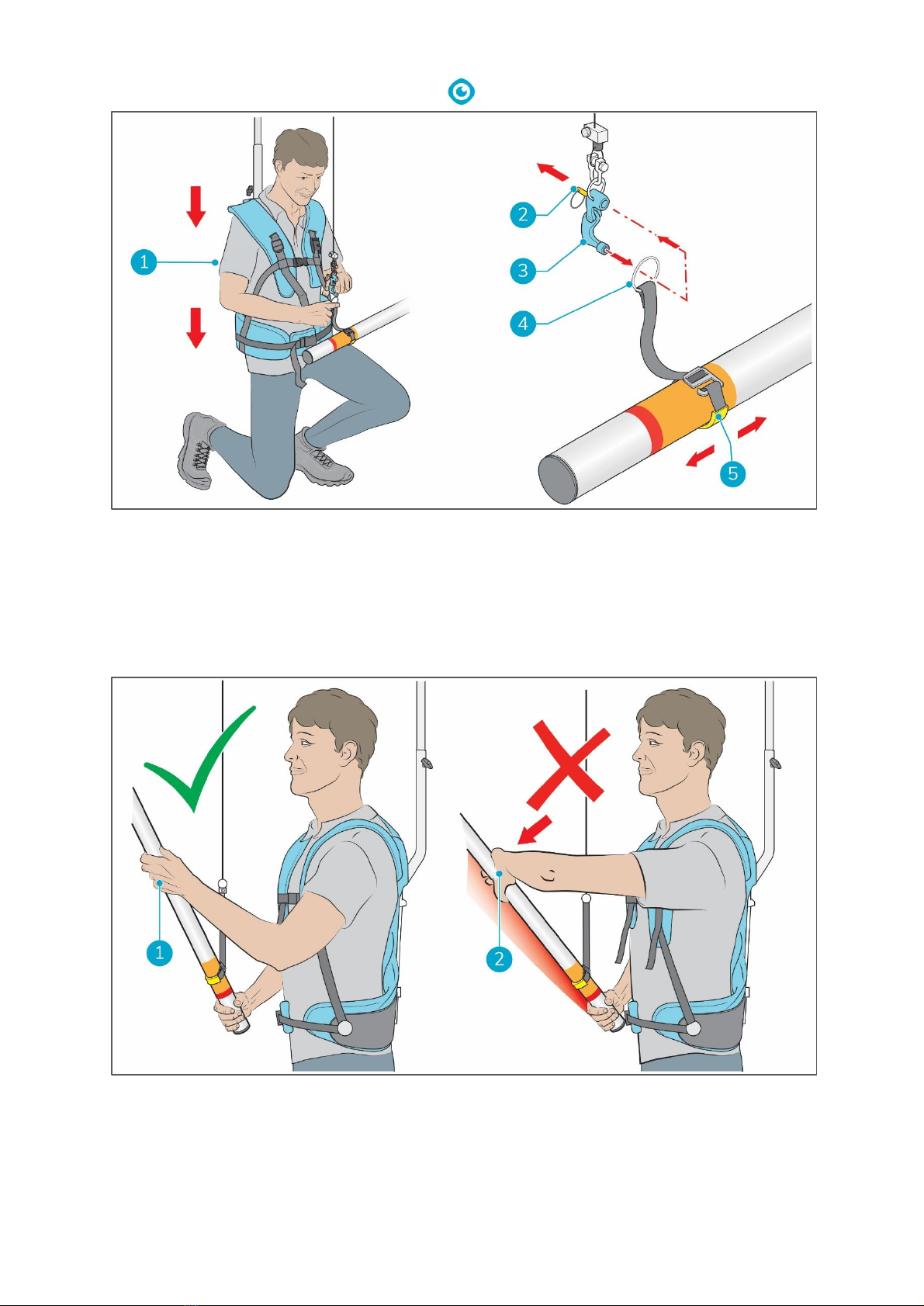 1
2
3
4
5

1
2