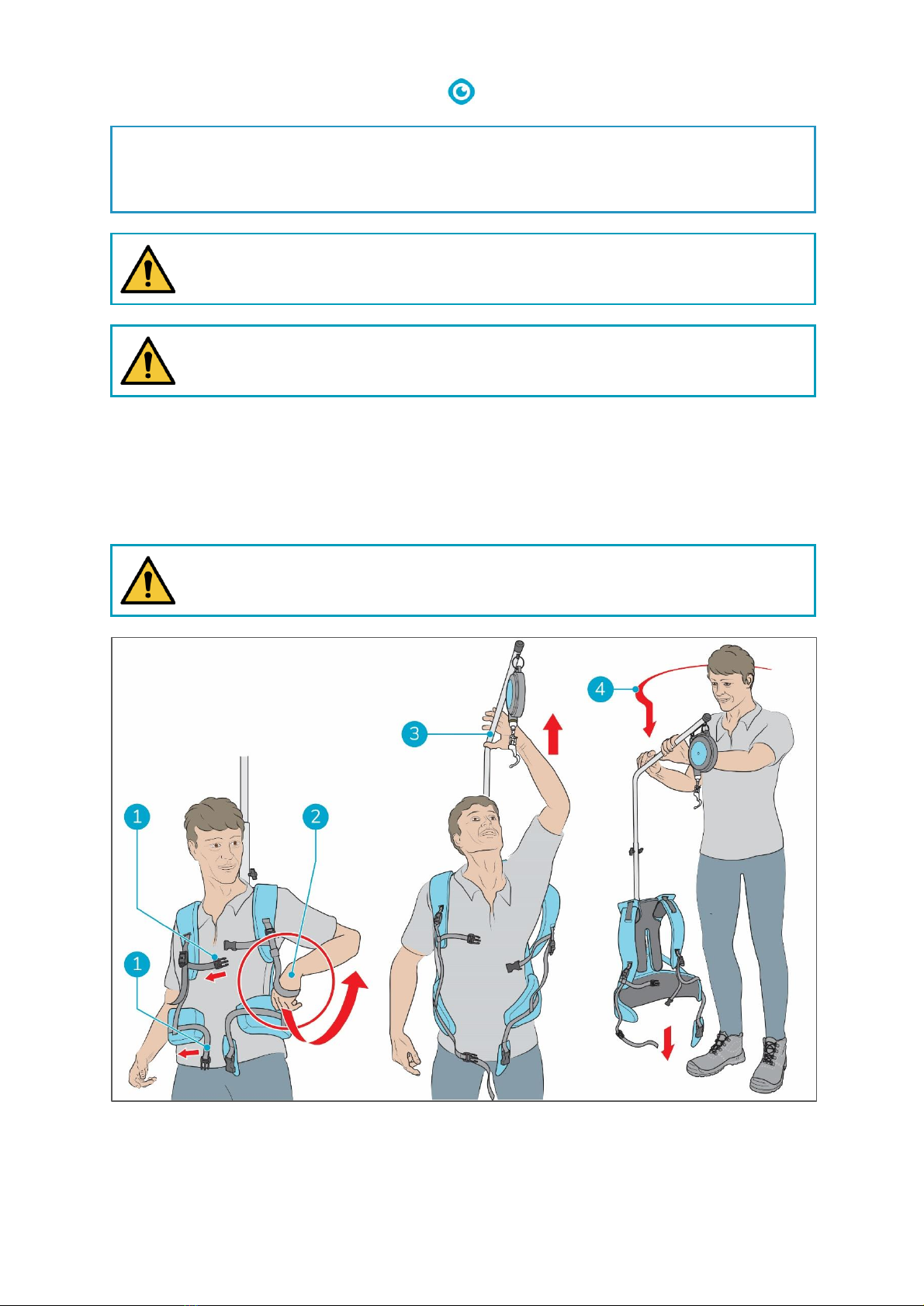 1

2

1

3

4