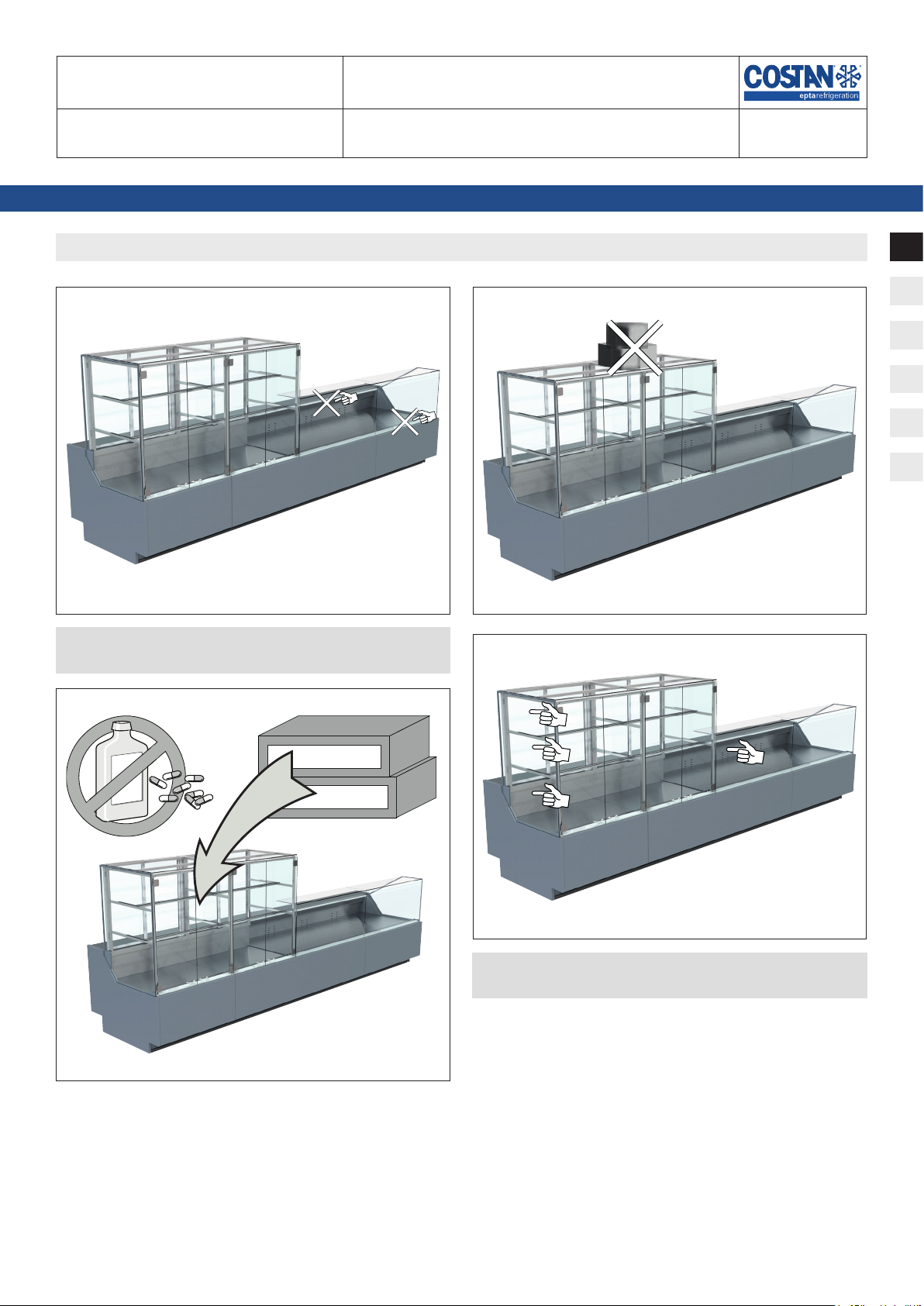 COSTAN
eptarefrigeration