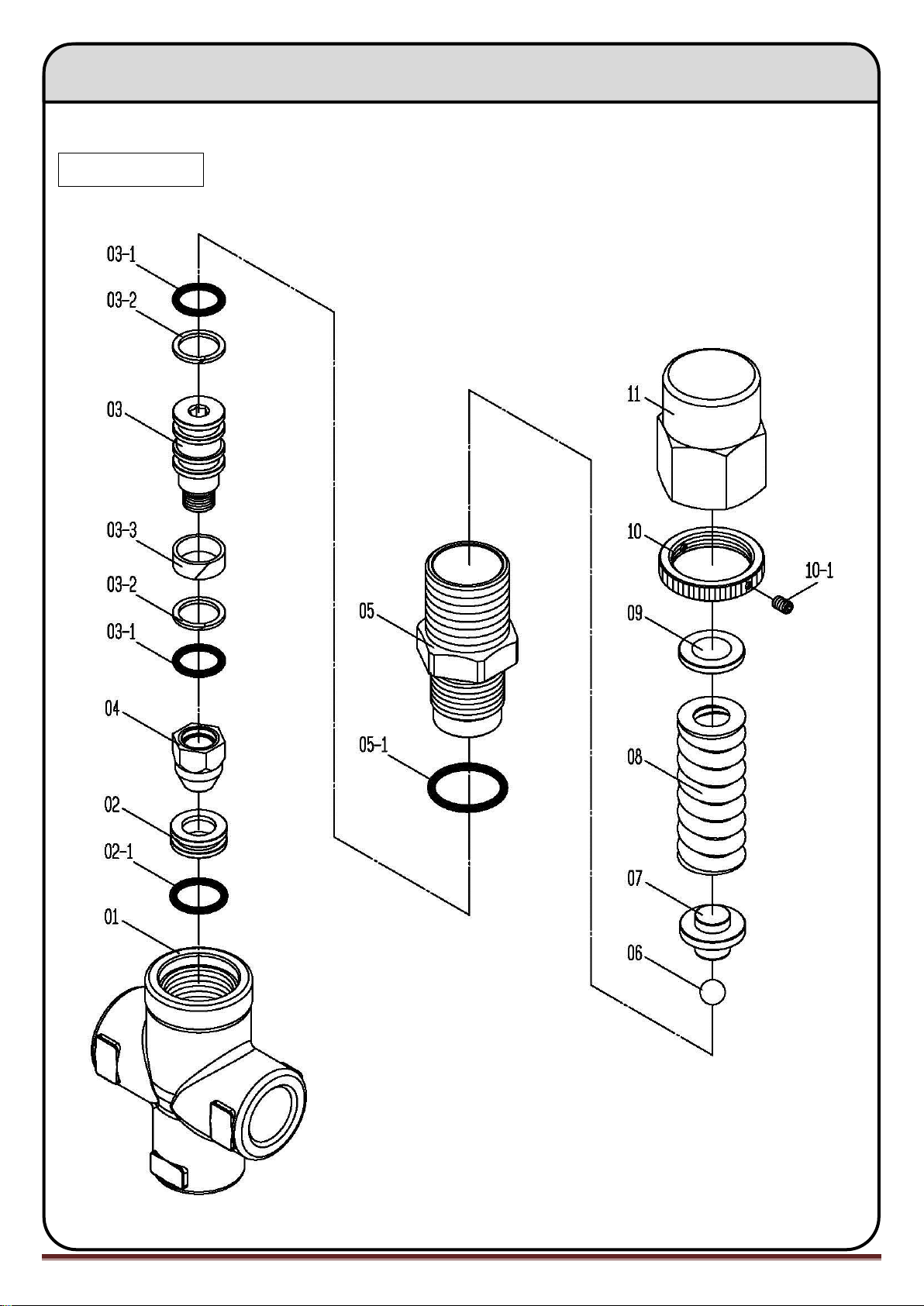 03-1
03-2
03
03-3
03-2
03-1
04
02
02-1
01
05
05-1
11
10
10-1
09
08
07
06