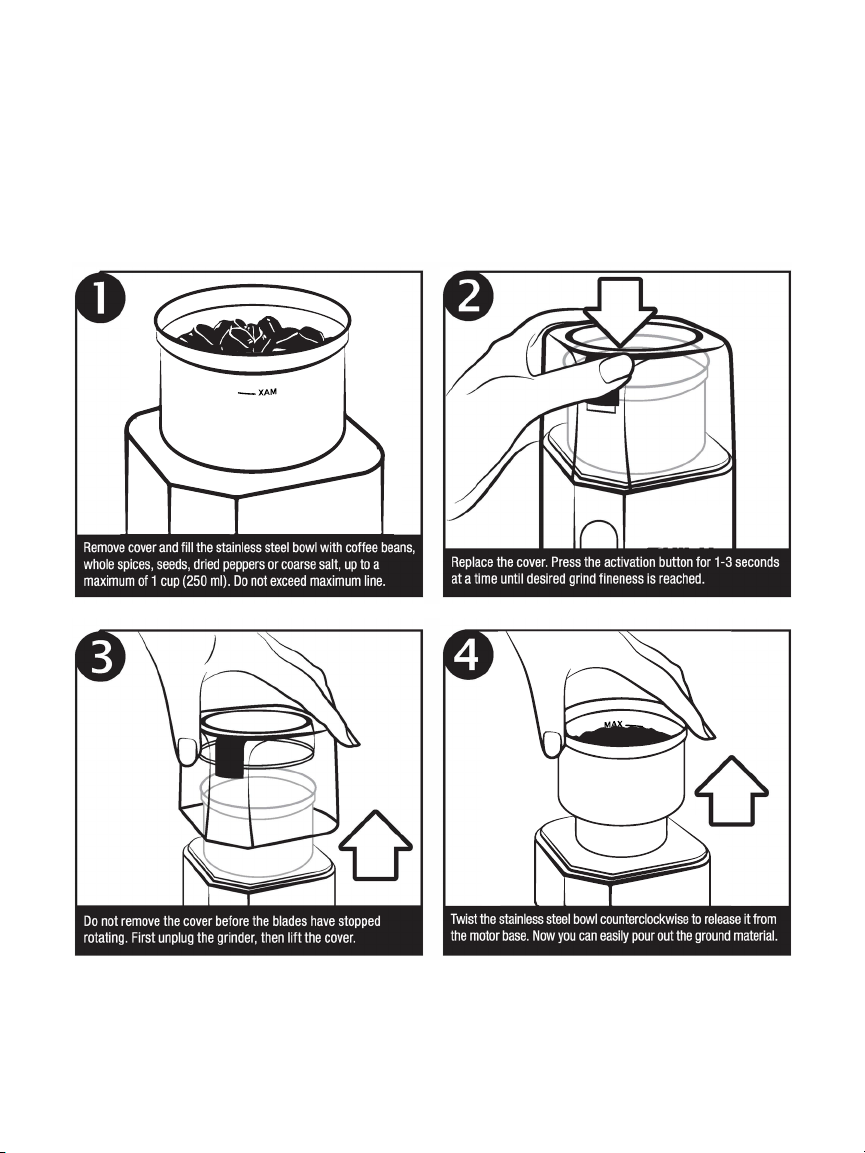 1

XAM

Remove cover and fill the stainless steel bowl with coffee beans, whole spices, seeds, dried peppers or coarse salt, up to a maximum of 1 cup (250 ml). Do not exceed maximum line.

2

Replace the cover. Press the activation button for 1-3 seconds at a time until desired grind fineness is reached.

3

Do not remove the cover before the blades have stopped rotating. First unplug the grinder, then lift the cover.

4

MAX

Twist the stainless steel bowl counterclockwise to release it from the motor base. Now you can easily pour out the ground material.