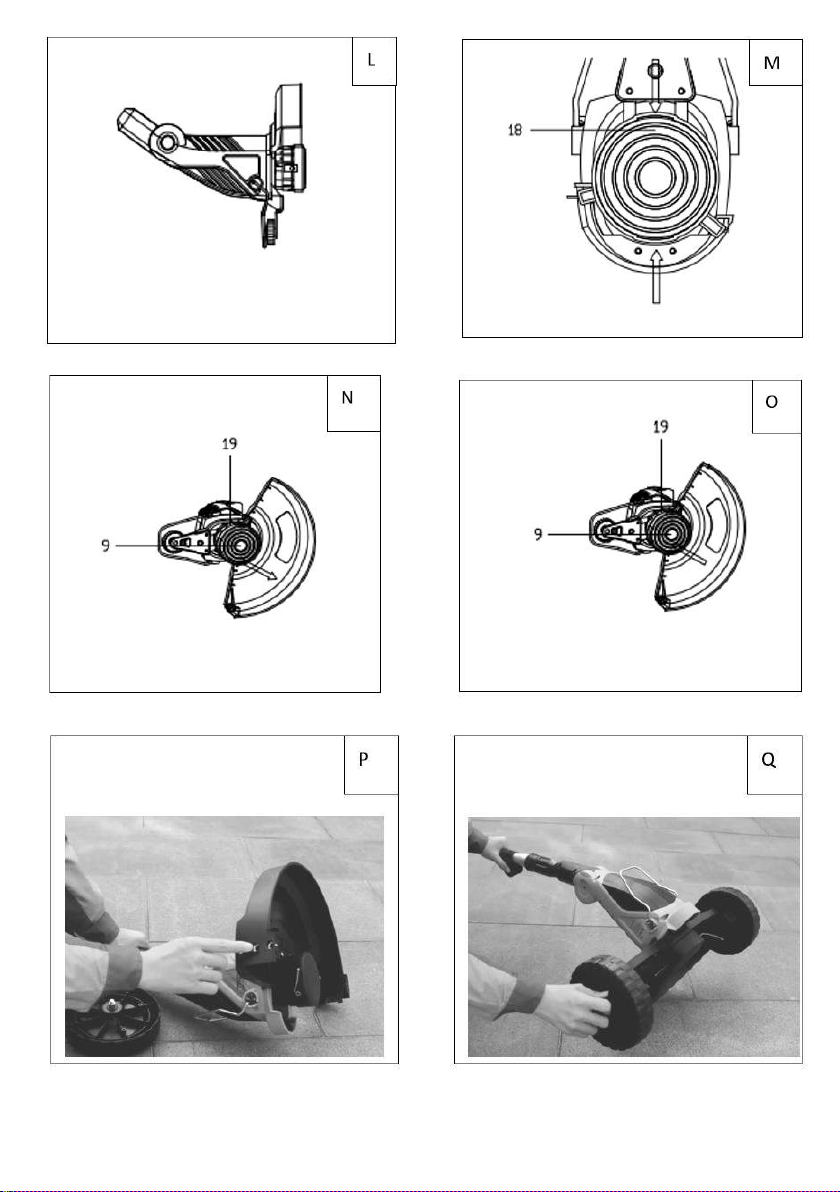 L

M

18

N

19

9

O

19

9

P

Q