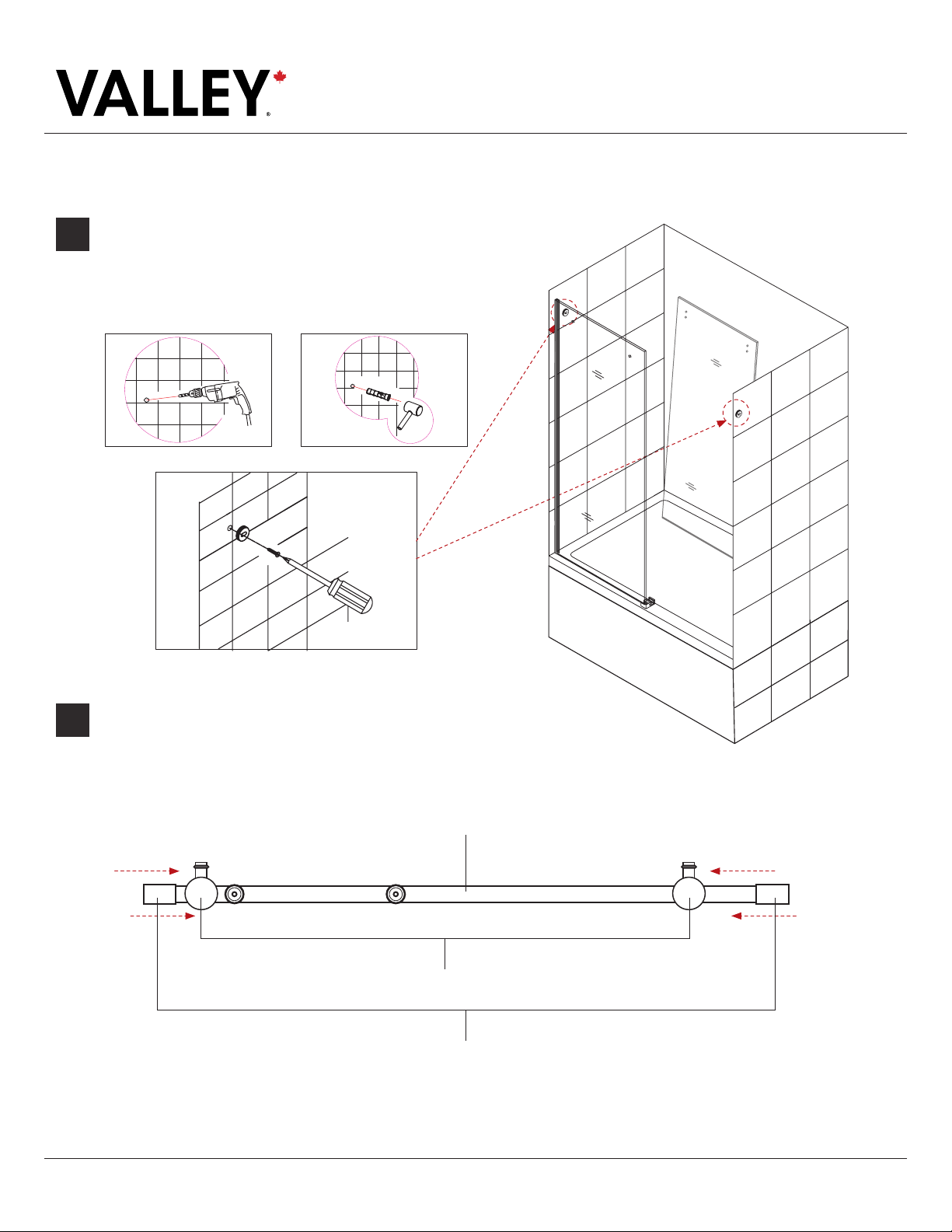 VALLEY®