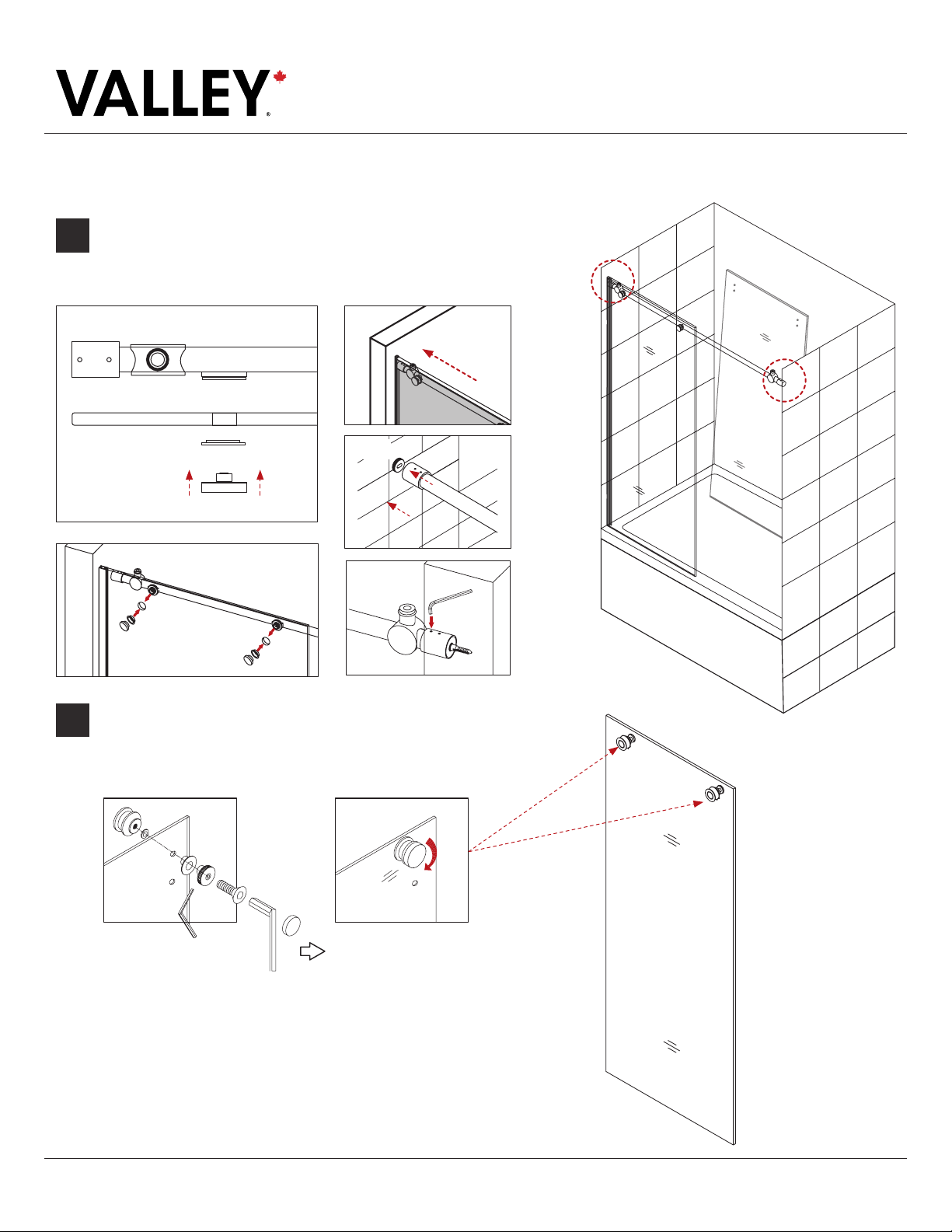 VALLEY®