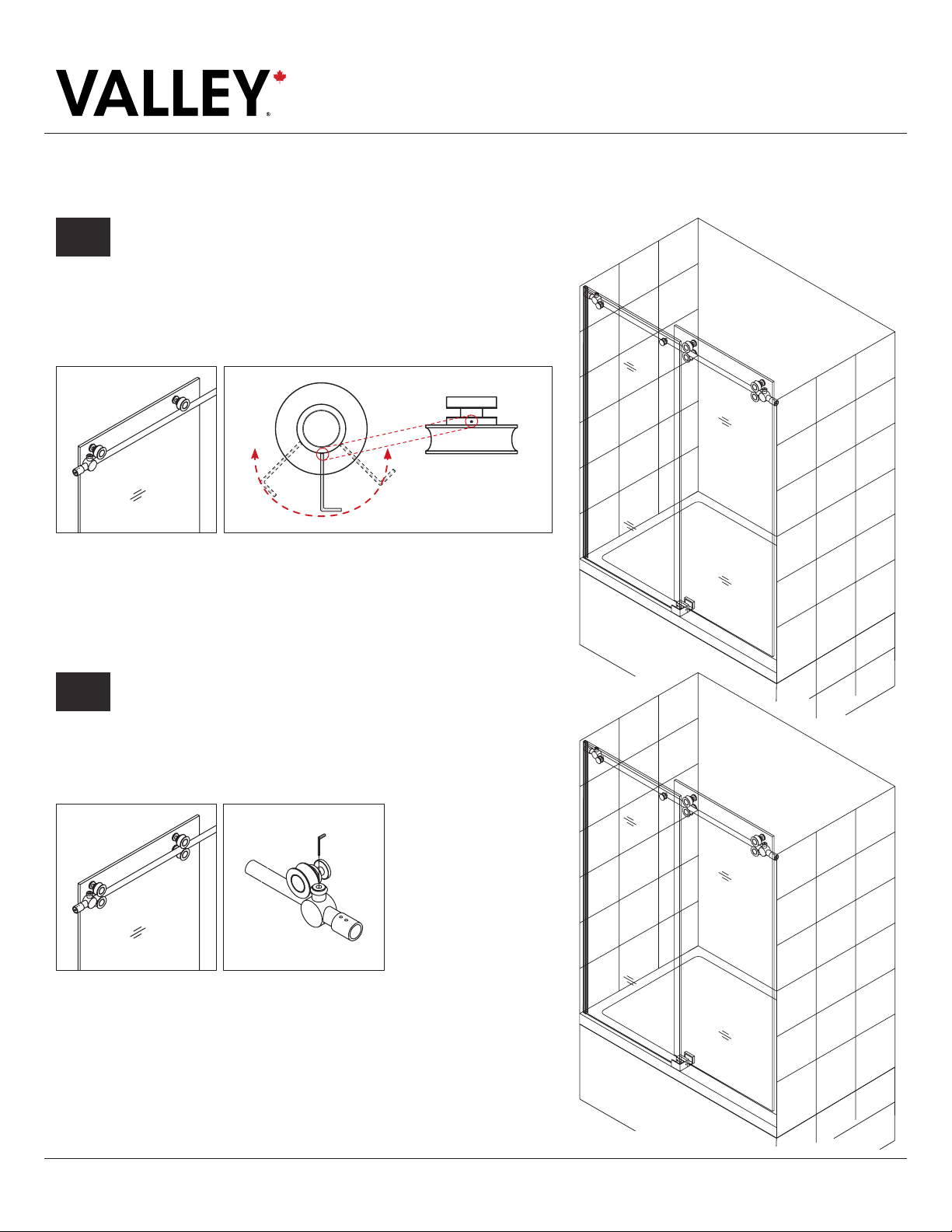 VALLEY®