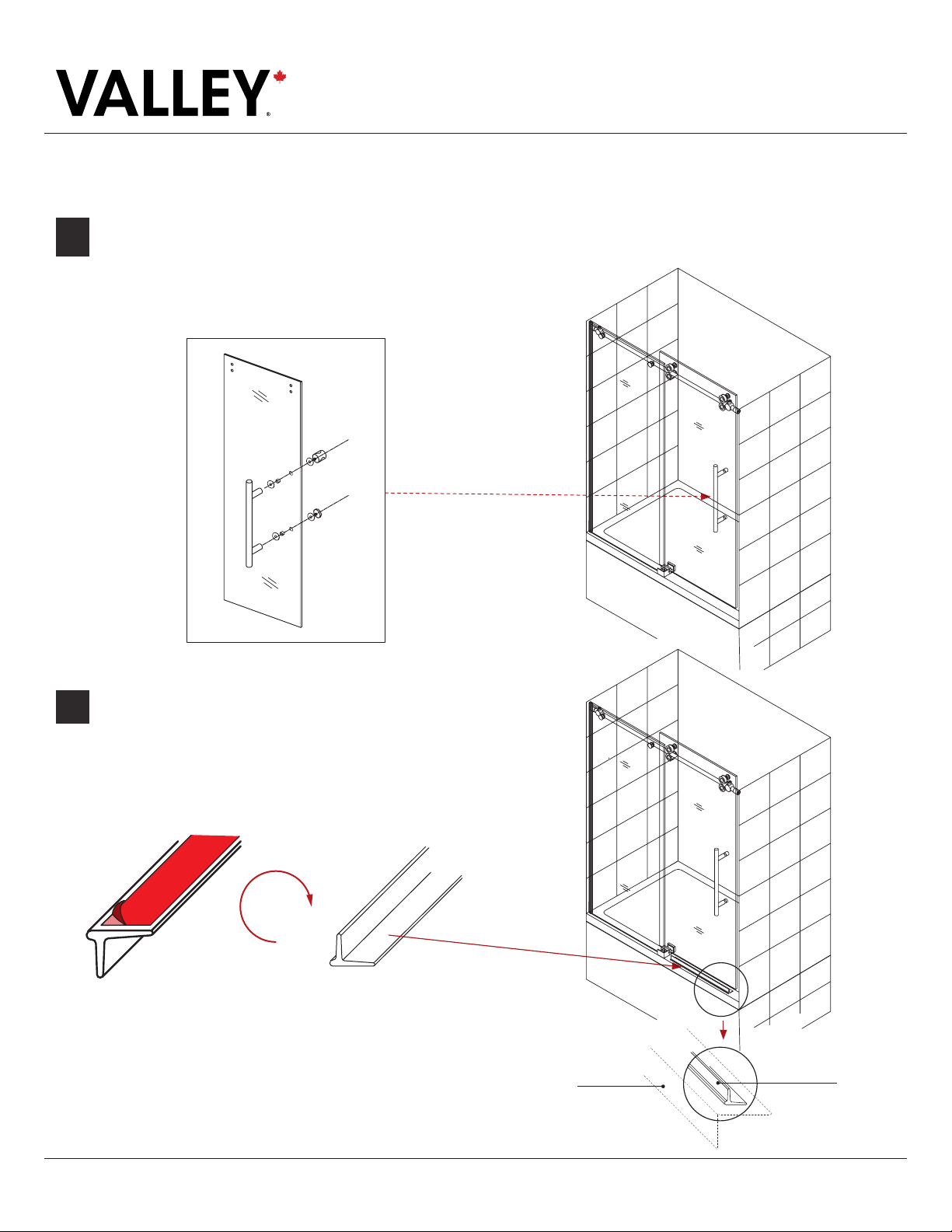 VALLEY®