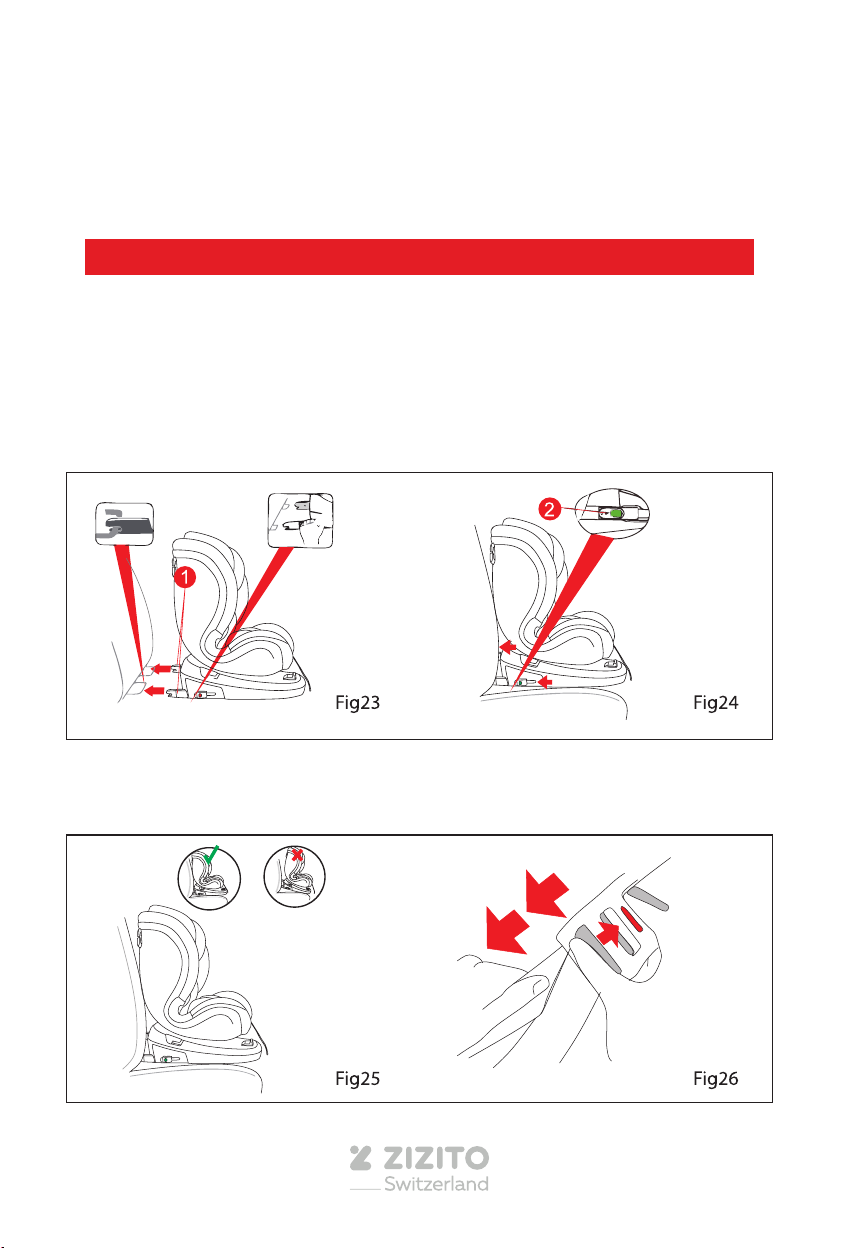 1

Fig23

2

Fig24

Fig25

Fig26

ZIZITO
Switzerland