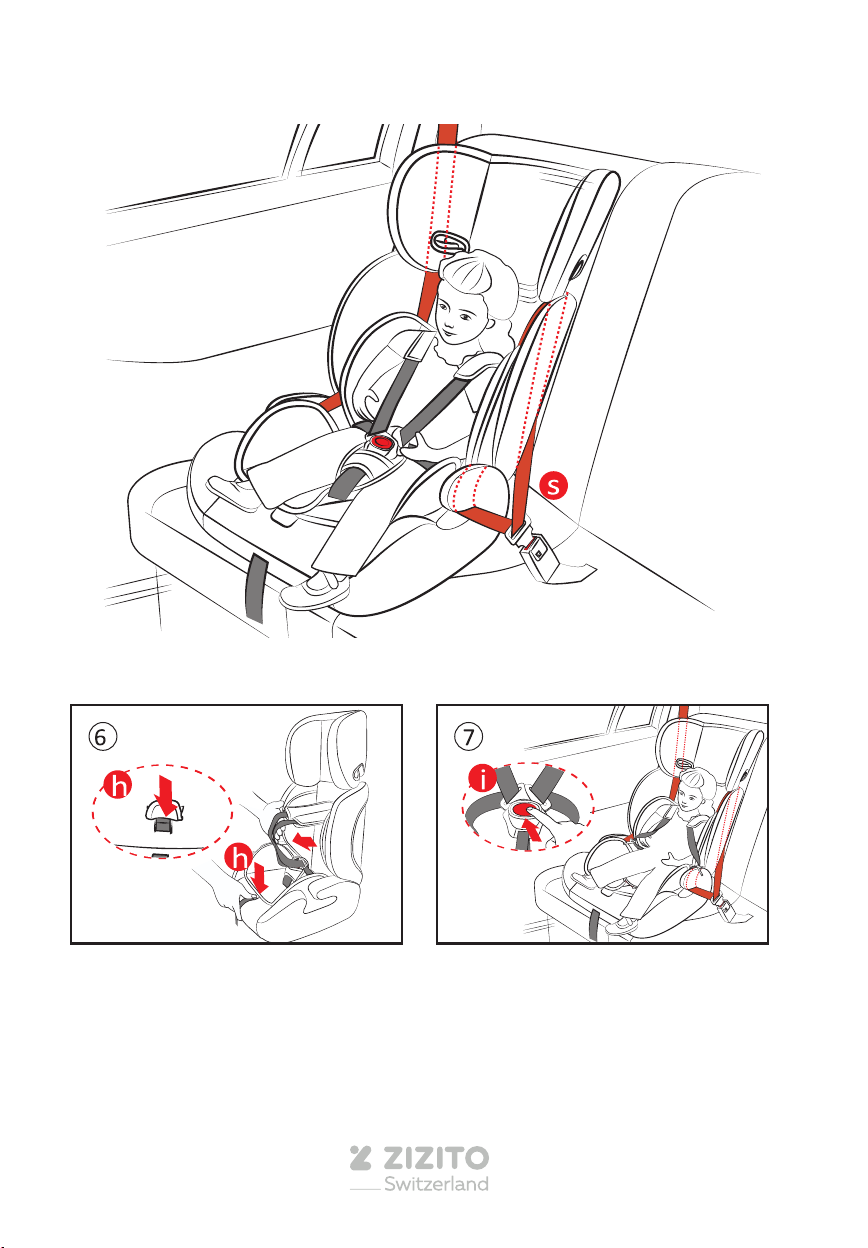 s

6

h

h

7

i

ZIZITO
Switzerland